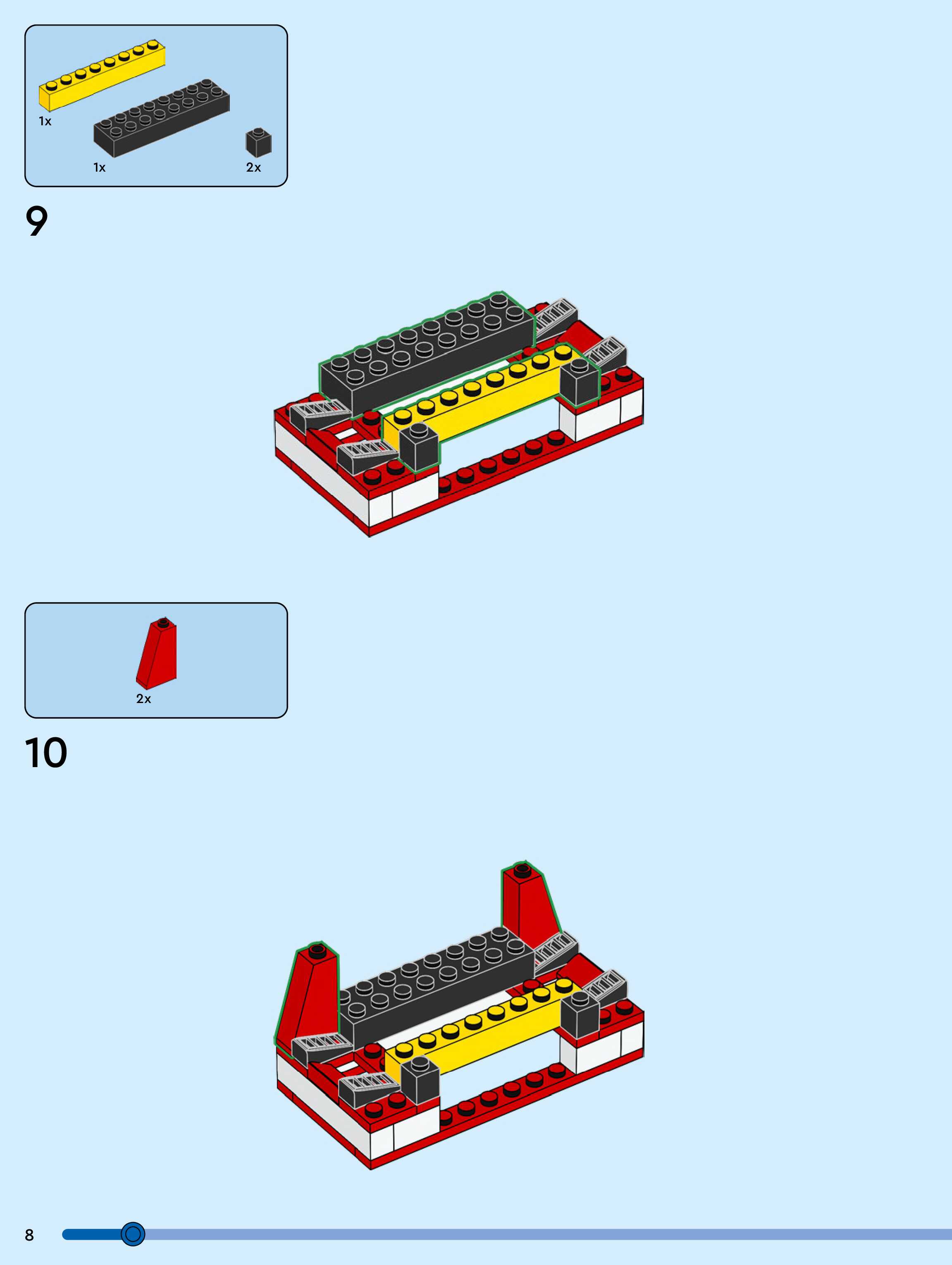 1x
1x
2x

9

2x

10

8