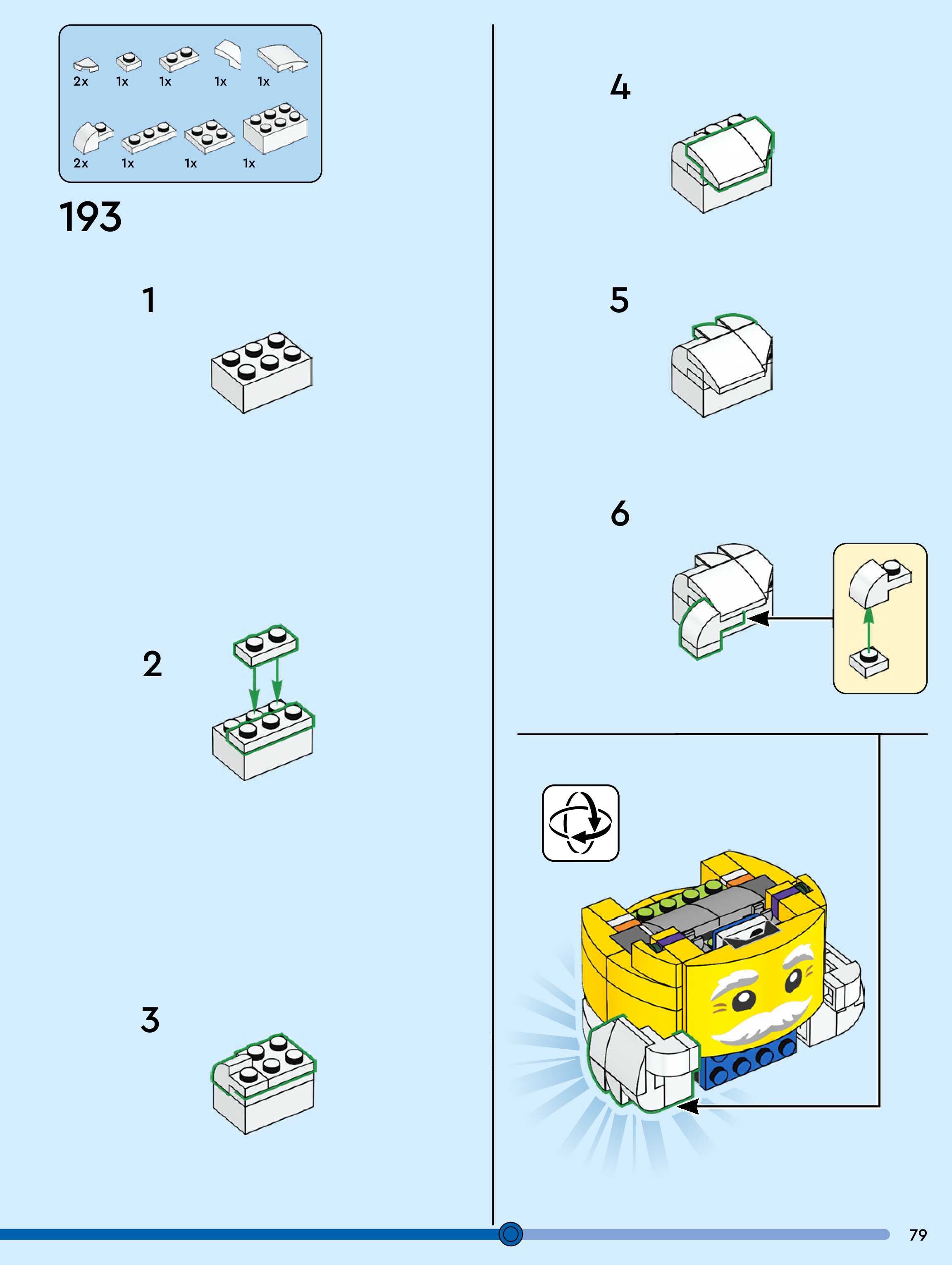 2x 1x 1x 1x 1x

2x 1x 1x 1x

193

1

2

3

4

5

6

79