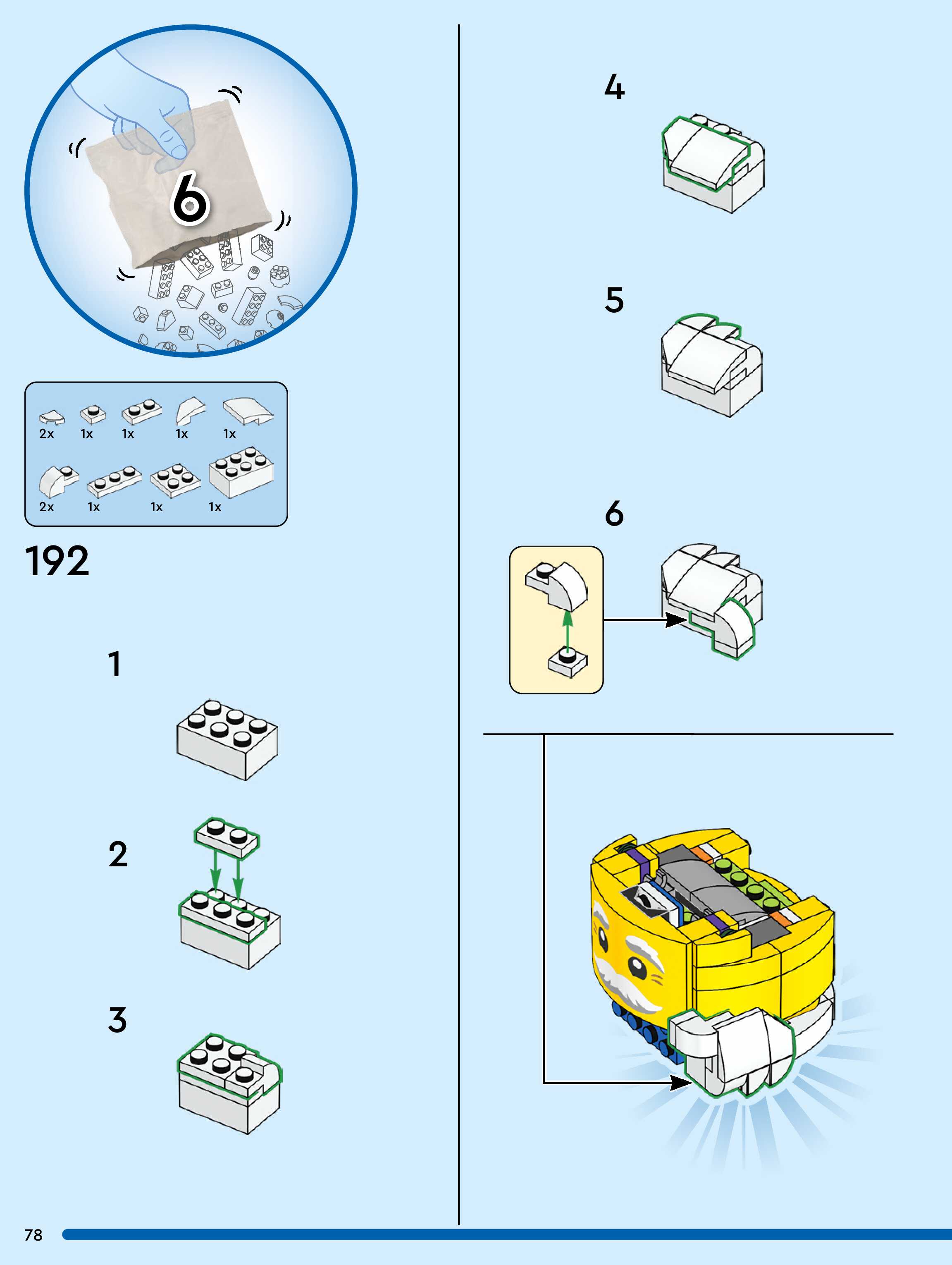 6

2x 1x 1x 1x 1x

2x 1x 1x 1x

192

1

2

3

4

5

6

78