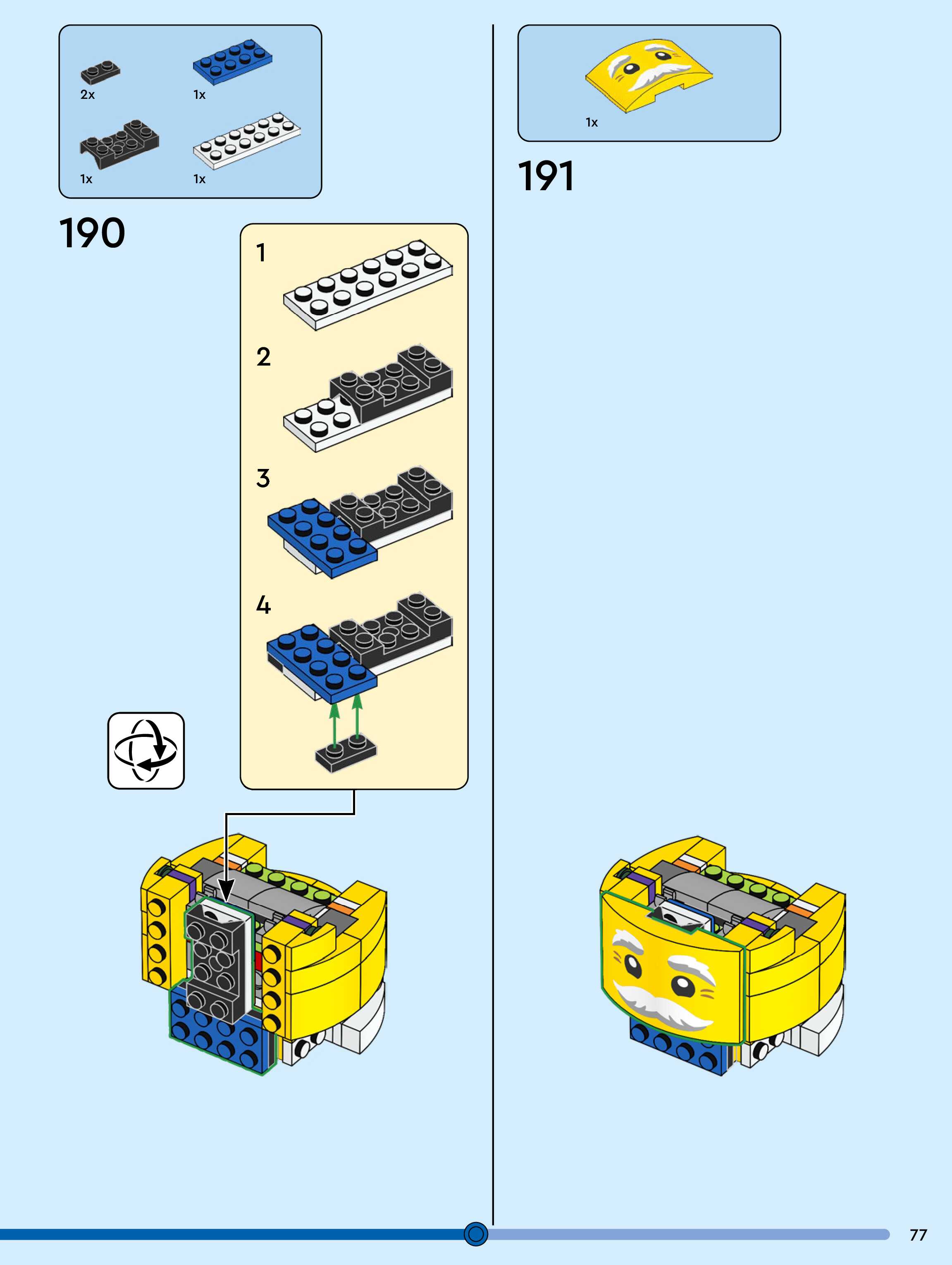 2x
1x
1x
1x

190

1
2
3
4

1x

191

77