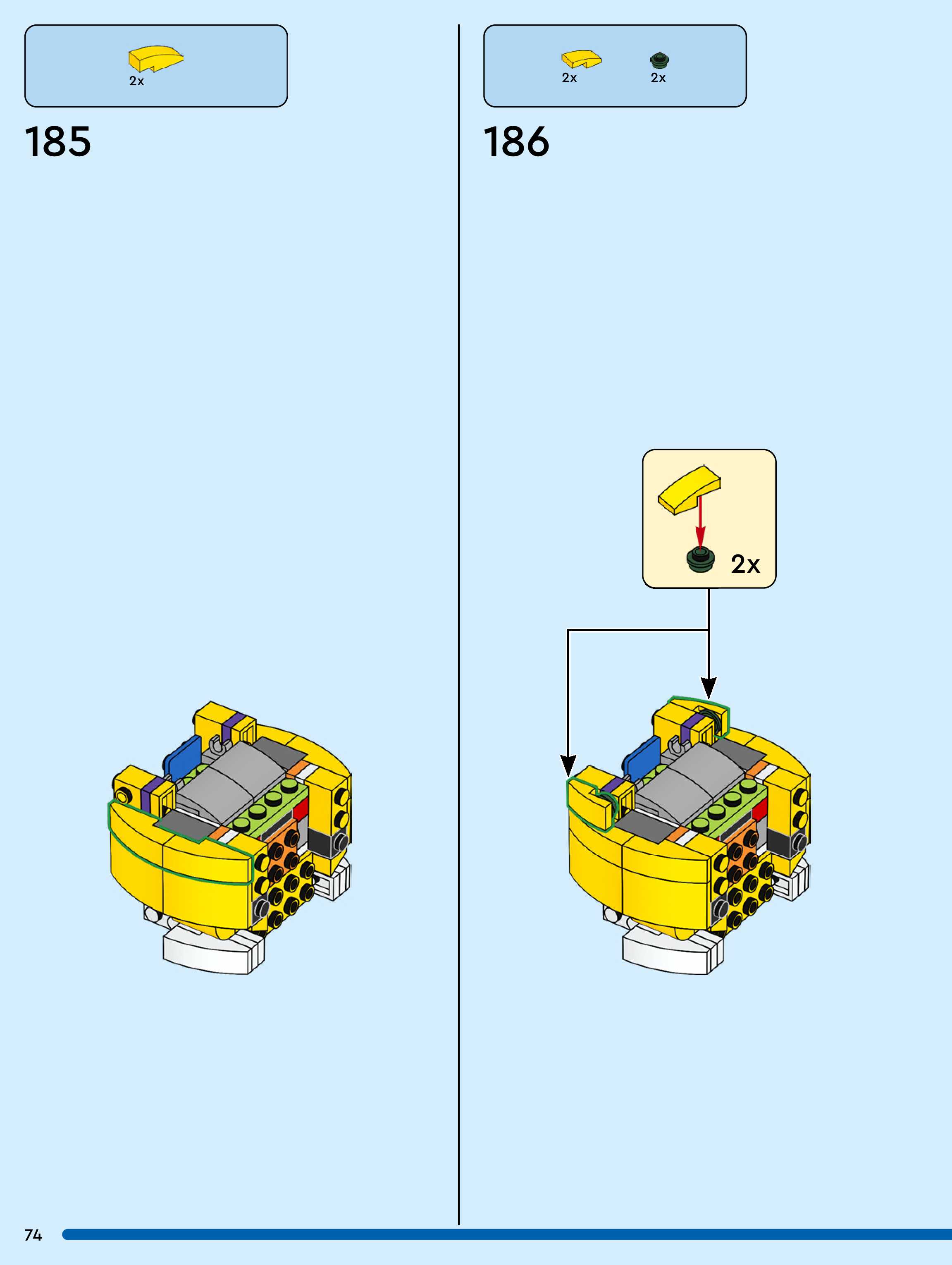 2x

185

2x 2x

186

2x

74