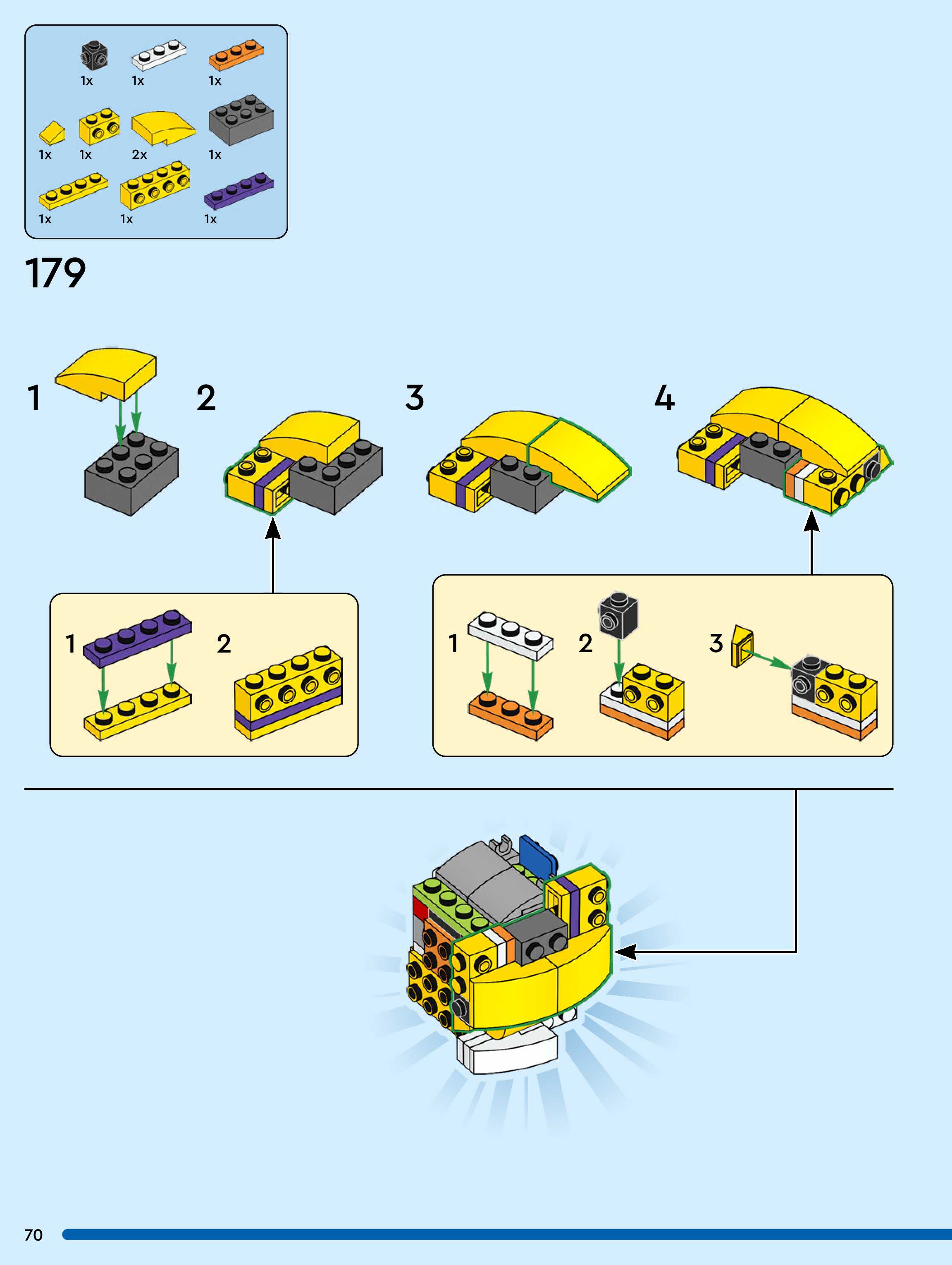 1x 1x 1x

1x 1x 2x 1x

1x 1x 1x

179

1

2

3

4

1

2

1

2

3

70