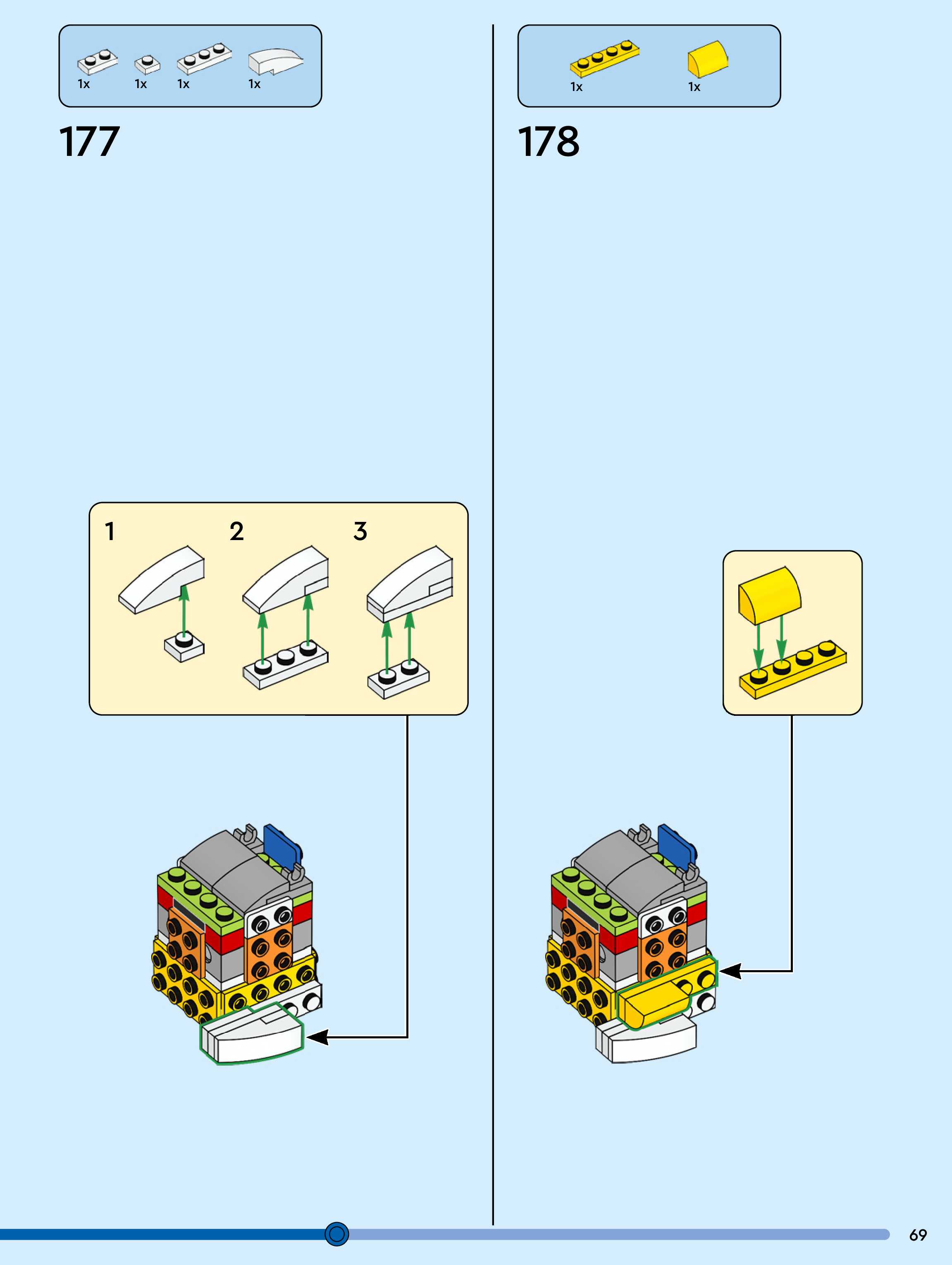 1x 1x 1x 1x

177

1 2 3

1x 1x

178

69