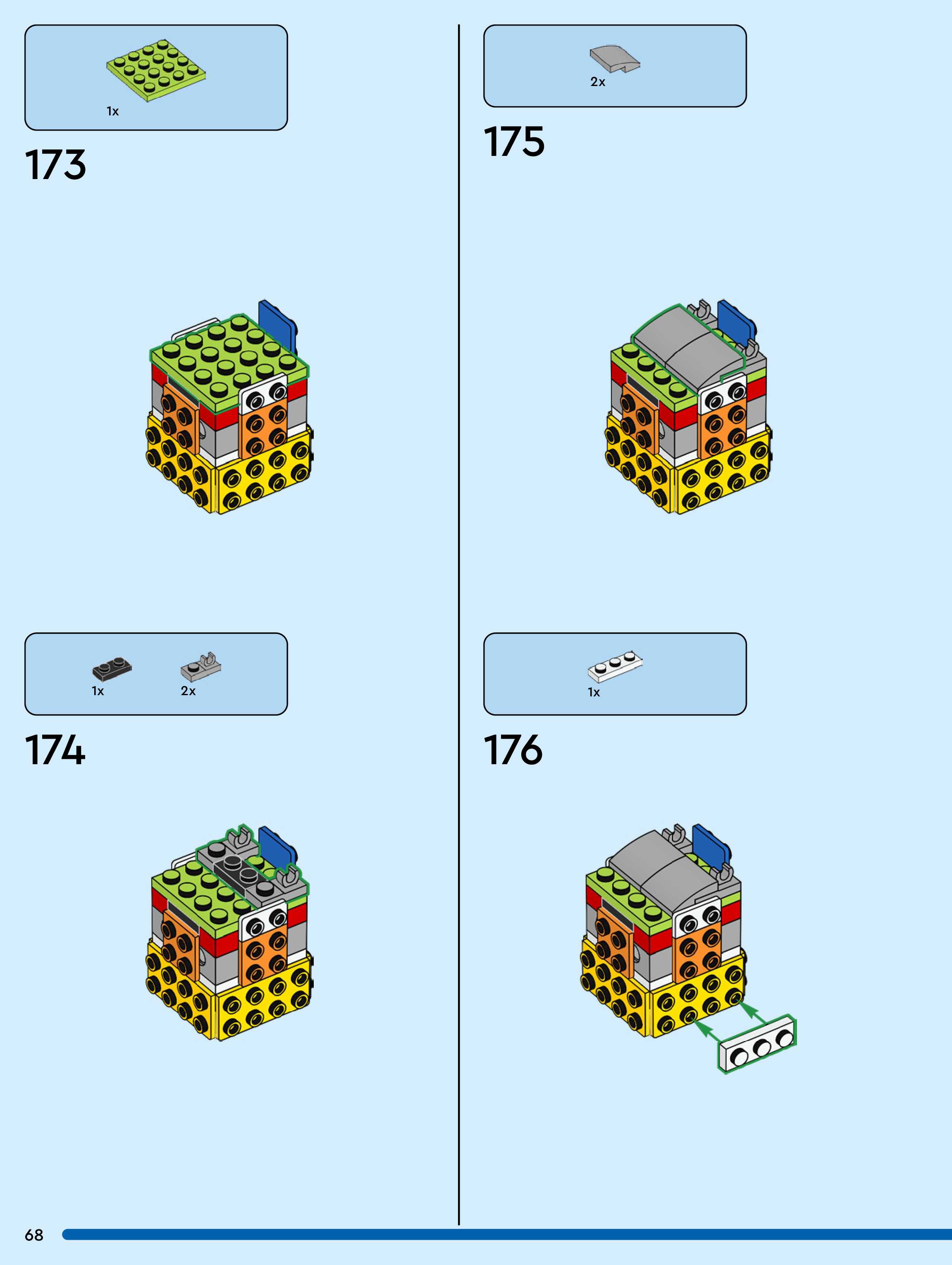 1x

173

1x

2x

174

2x

175

1x

176

68