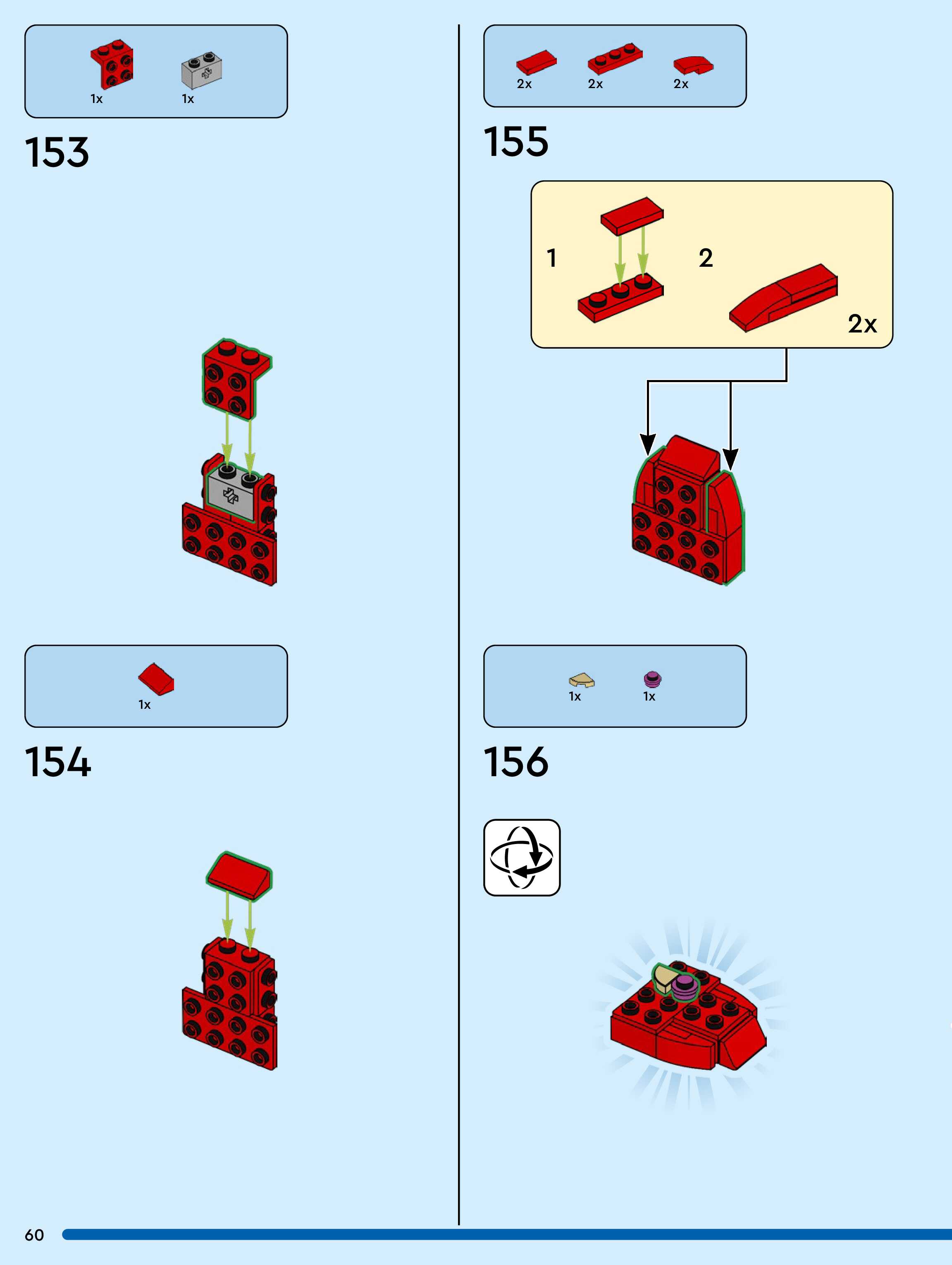 1x 1x

153

1x

154

2x 2x 2x

155

1

2

2x

1x 1x

156

60