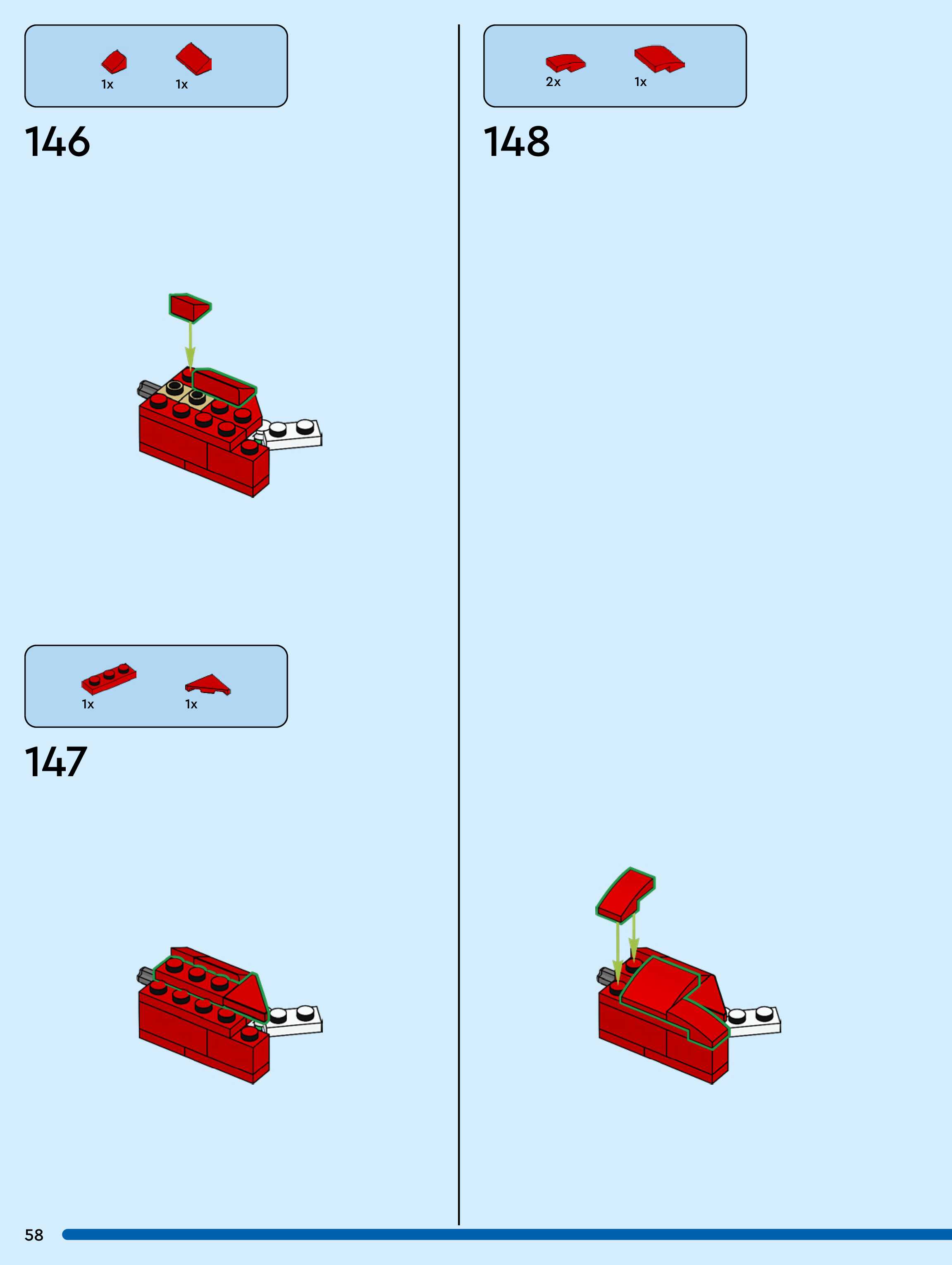 1x 1x

146

1x 1x

147

2x 1x

148

58