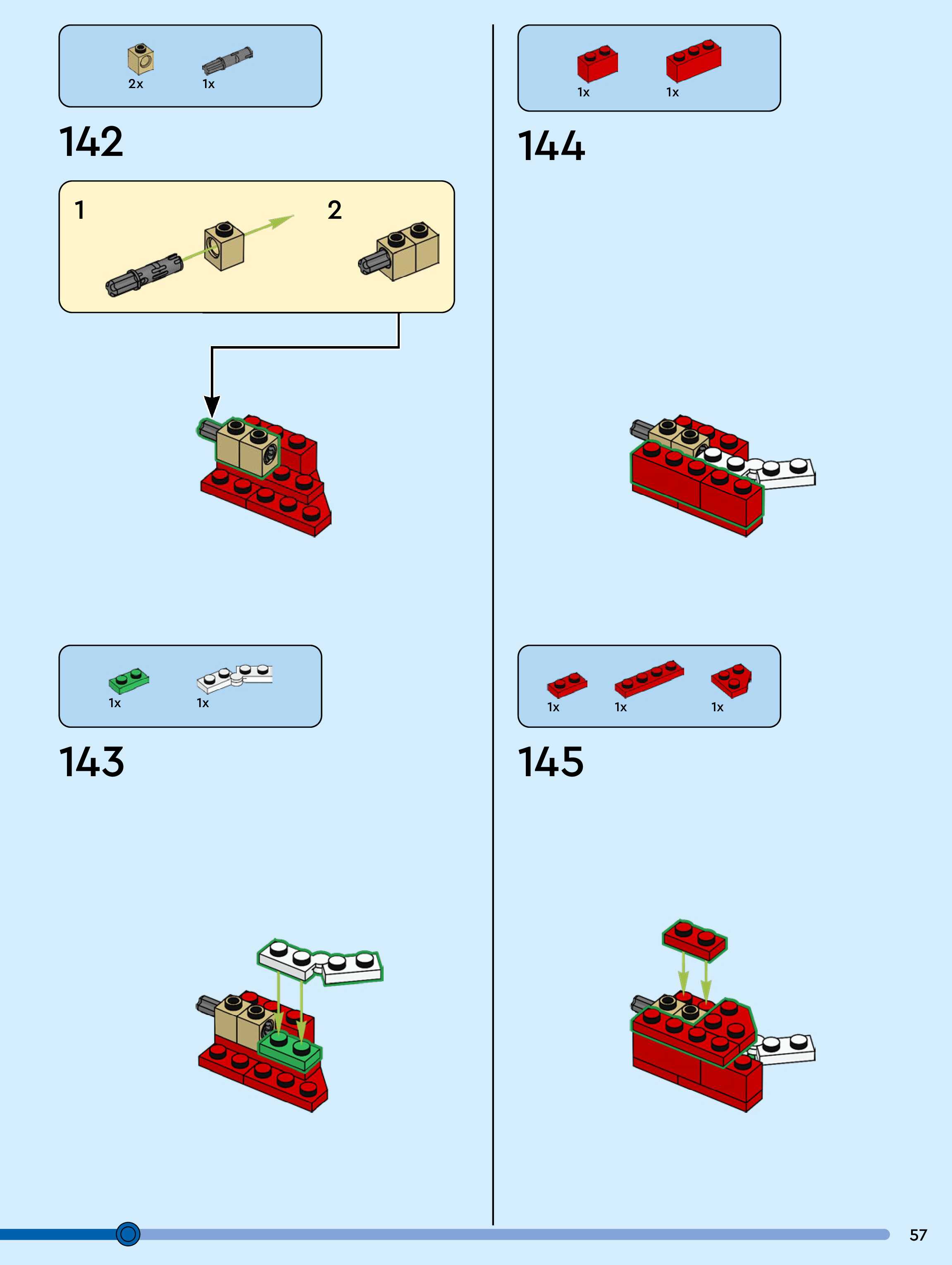 2x 1x

142

1 2

1x 1x

143

1x 1x

144

1x 1x 1x

145

57