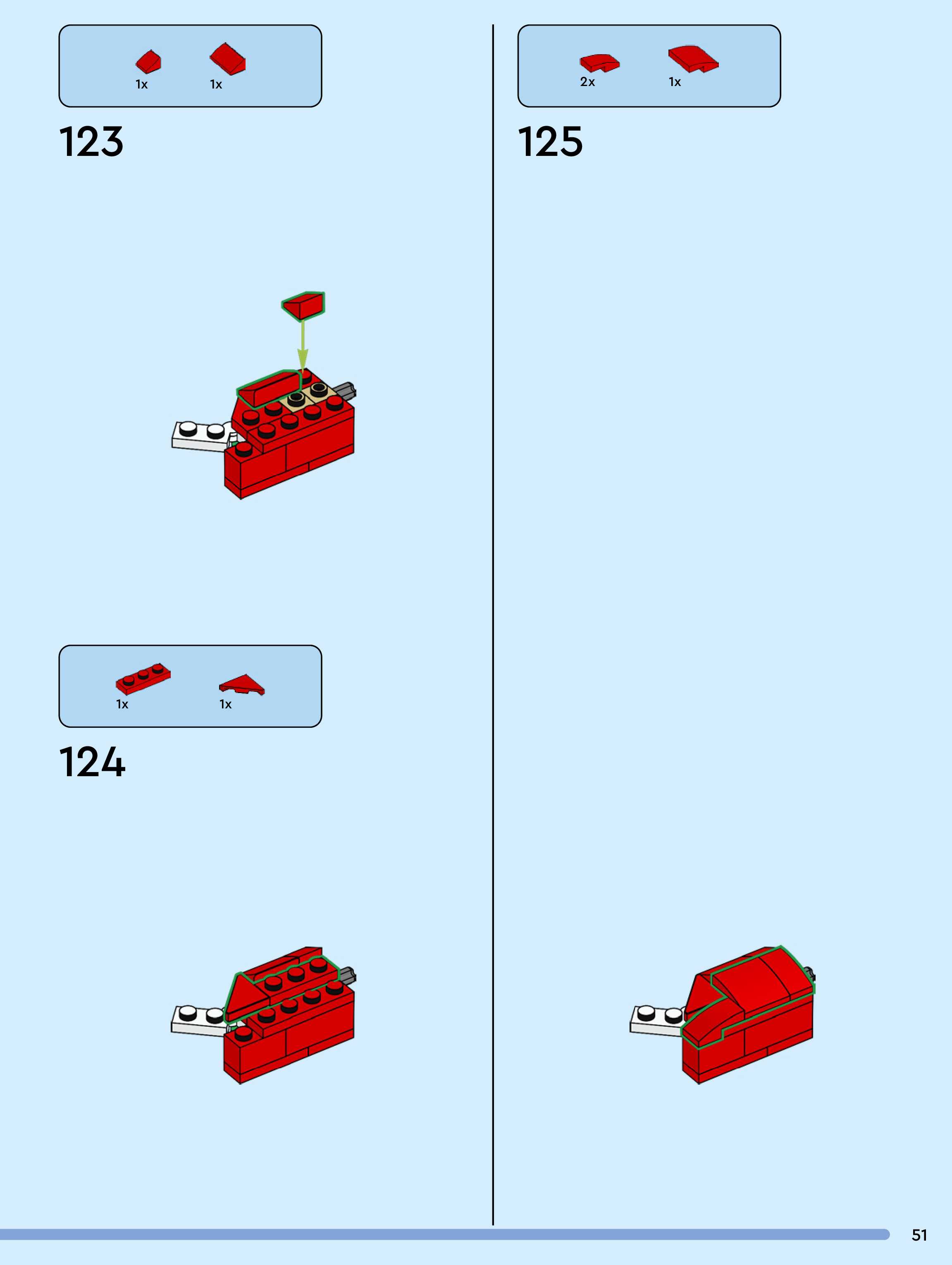 1x 1x

123

1x 1x

124

2x 1x

125

51