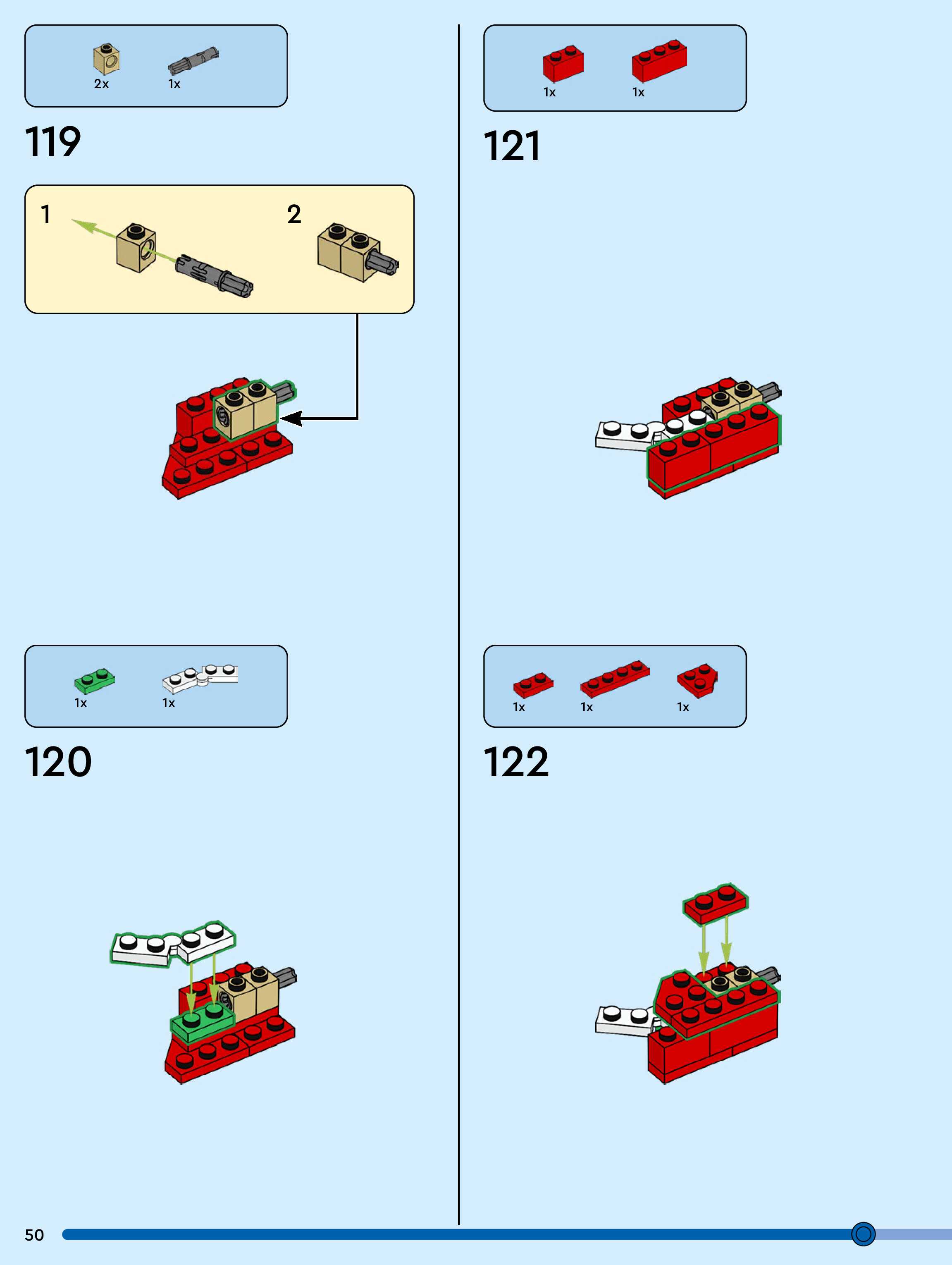 2x 1x

119

1

2

1x 1x

120

1x 1x

121

1x 1x 1x

122

50