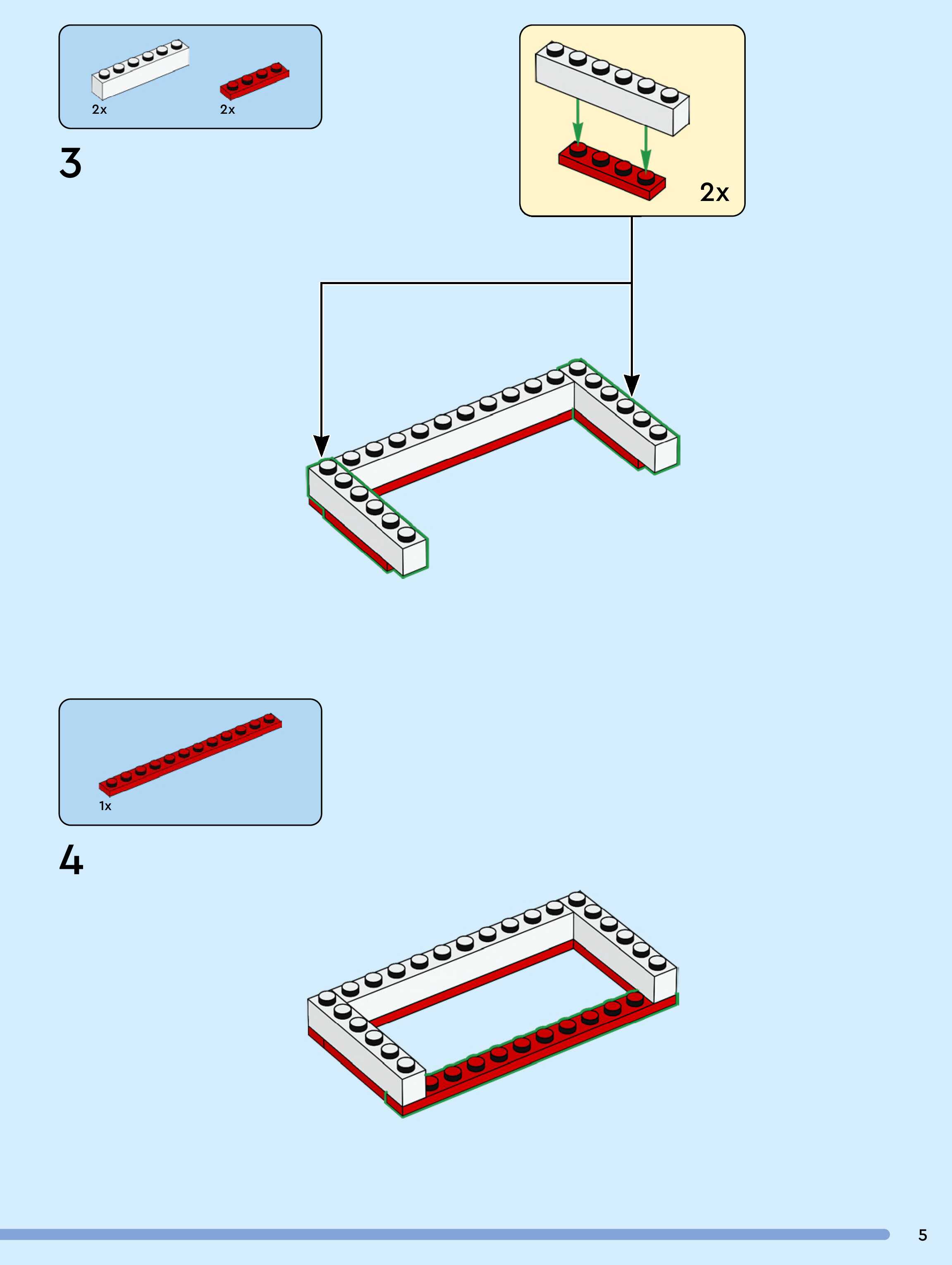 2x

2x

3

2x

1x

4

5