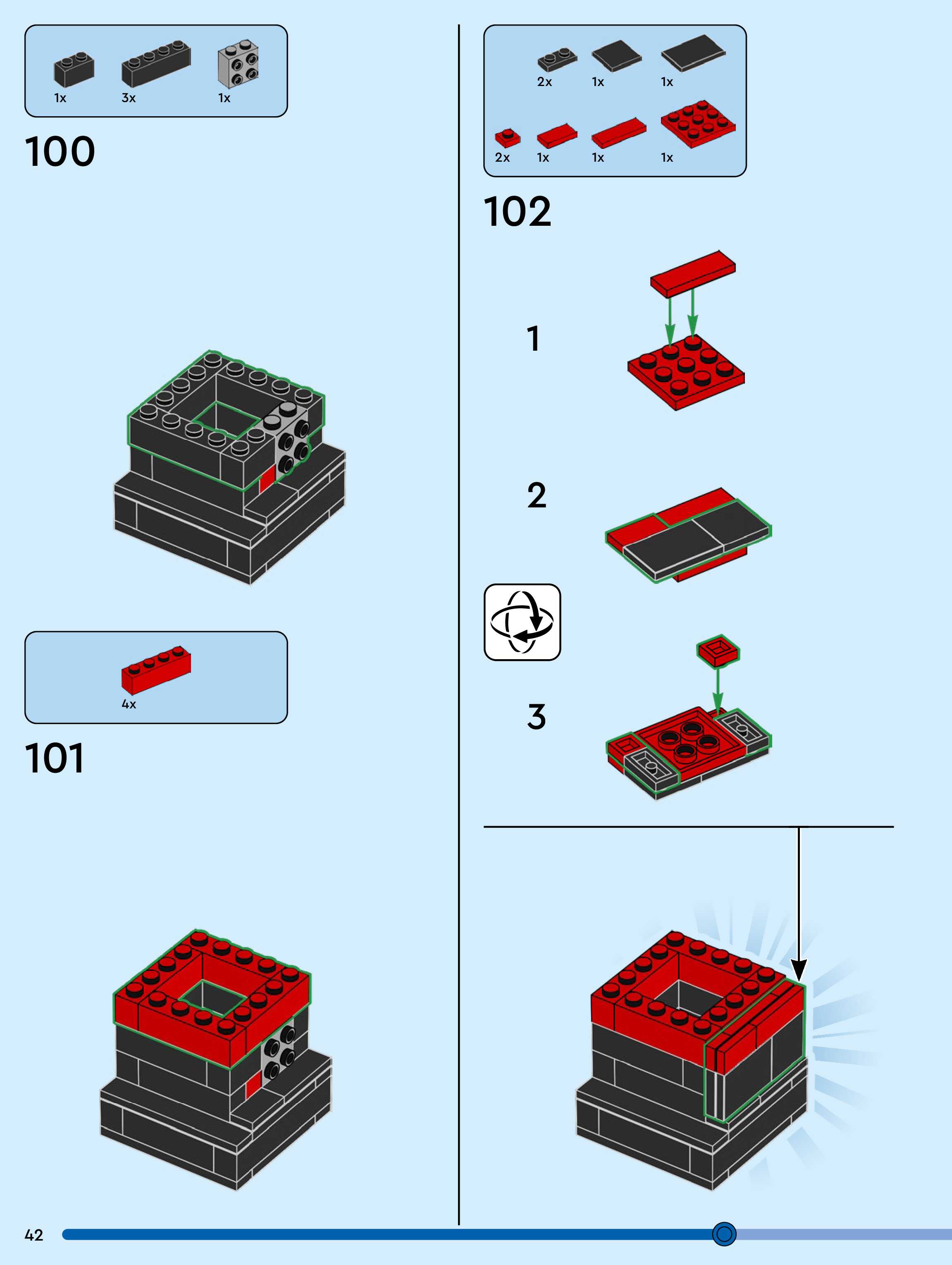 1x 3x 1x

100

4x

101

2x 1x 1x

2x 1x 1x 1x

102

1

2

3

42