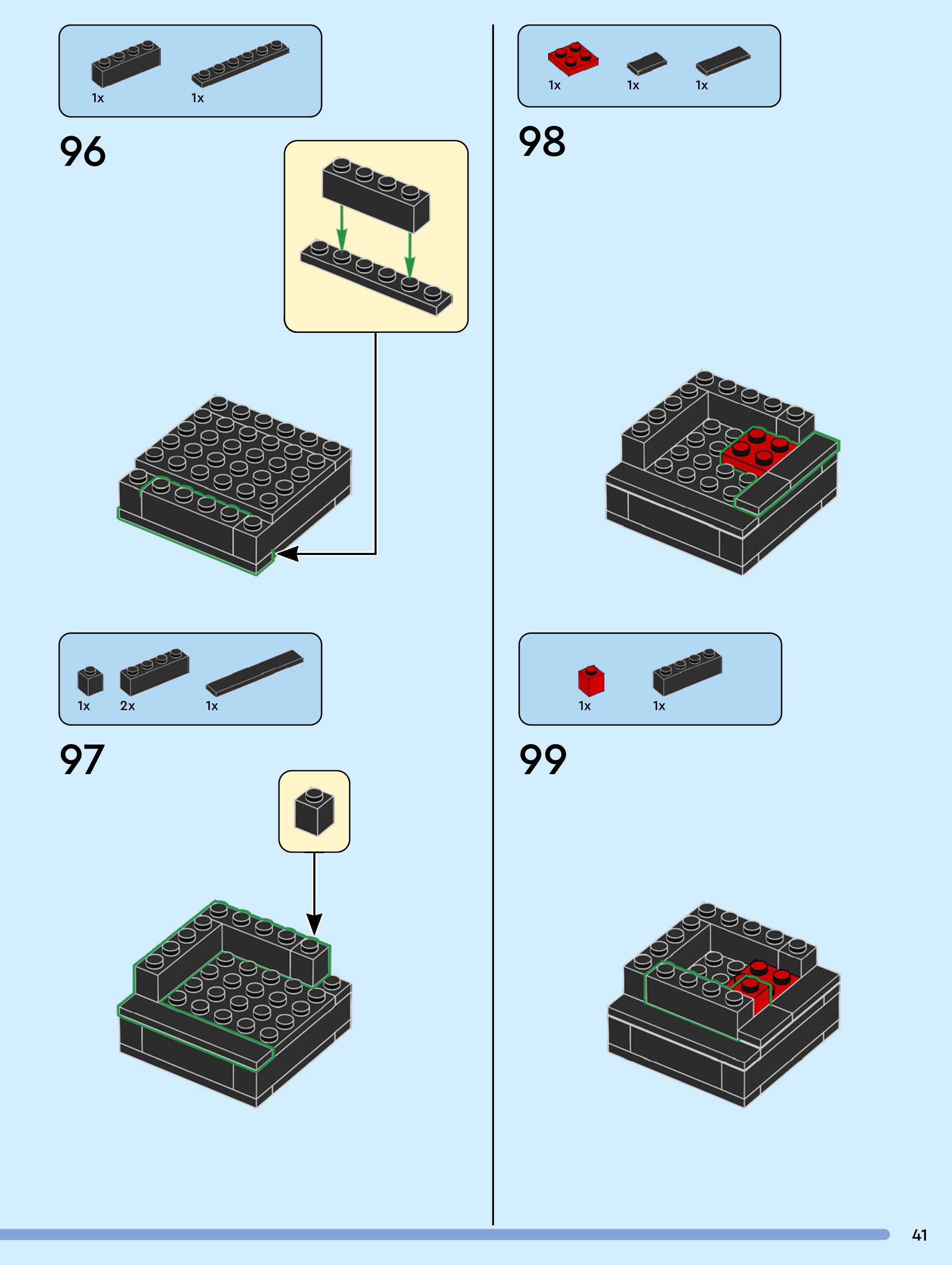 1x 1x

96

1x 2x 1x

97

1x 1x 1x

98

1x 1x

99

41