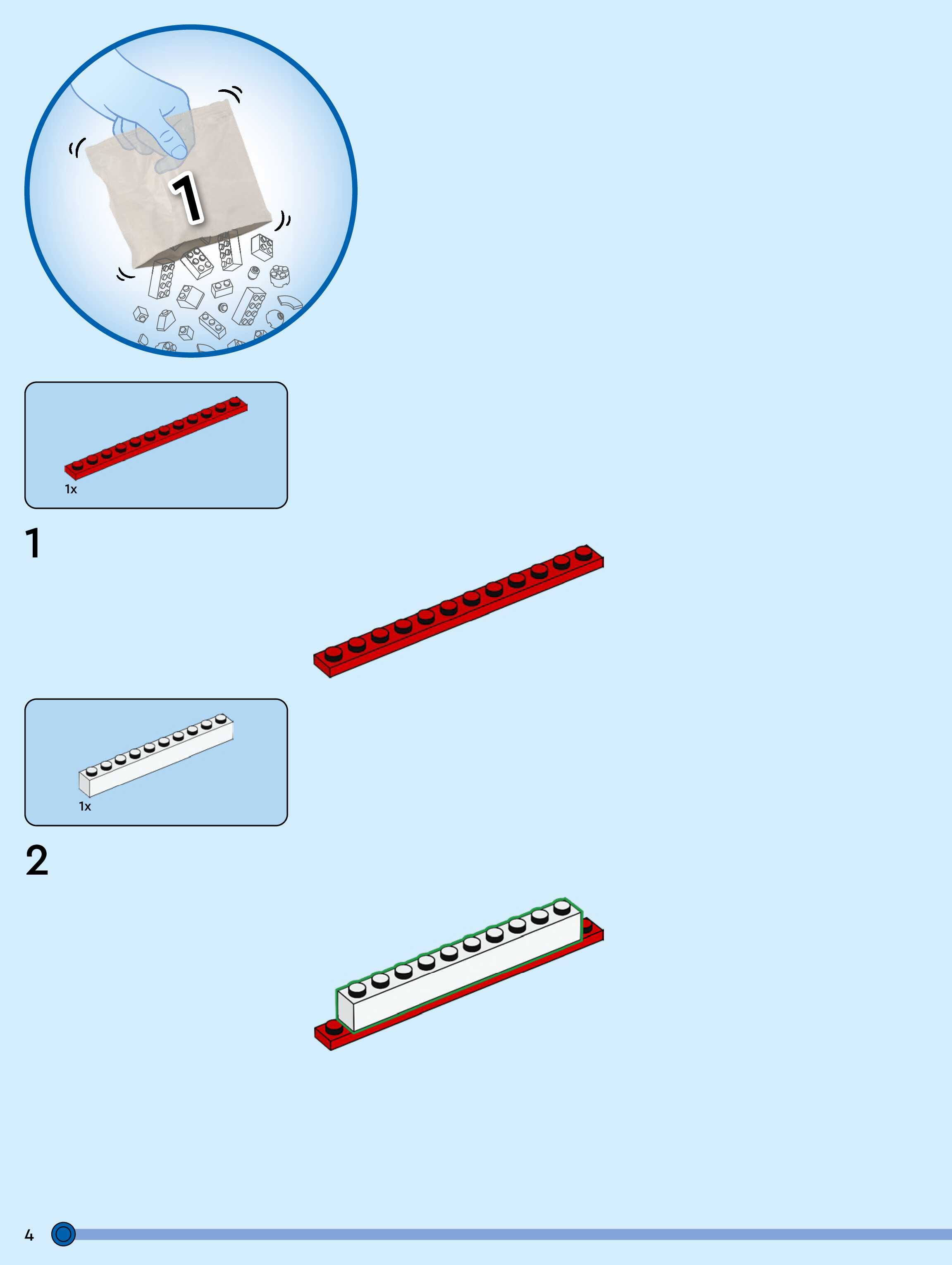 1

1x

1

1x

2

4