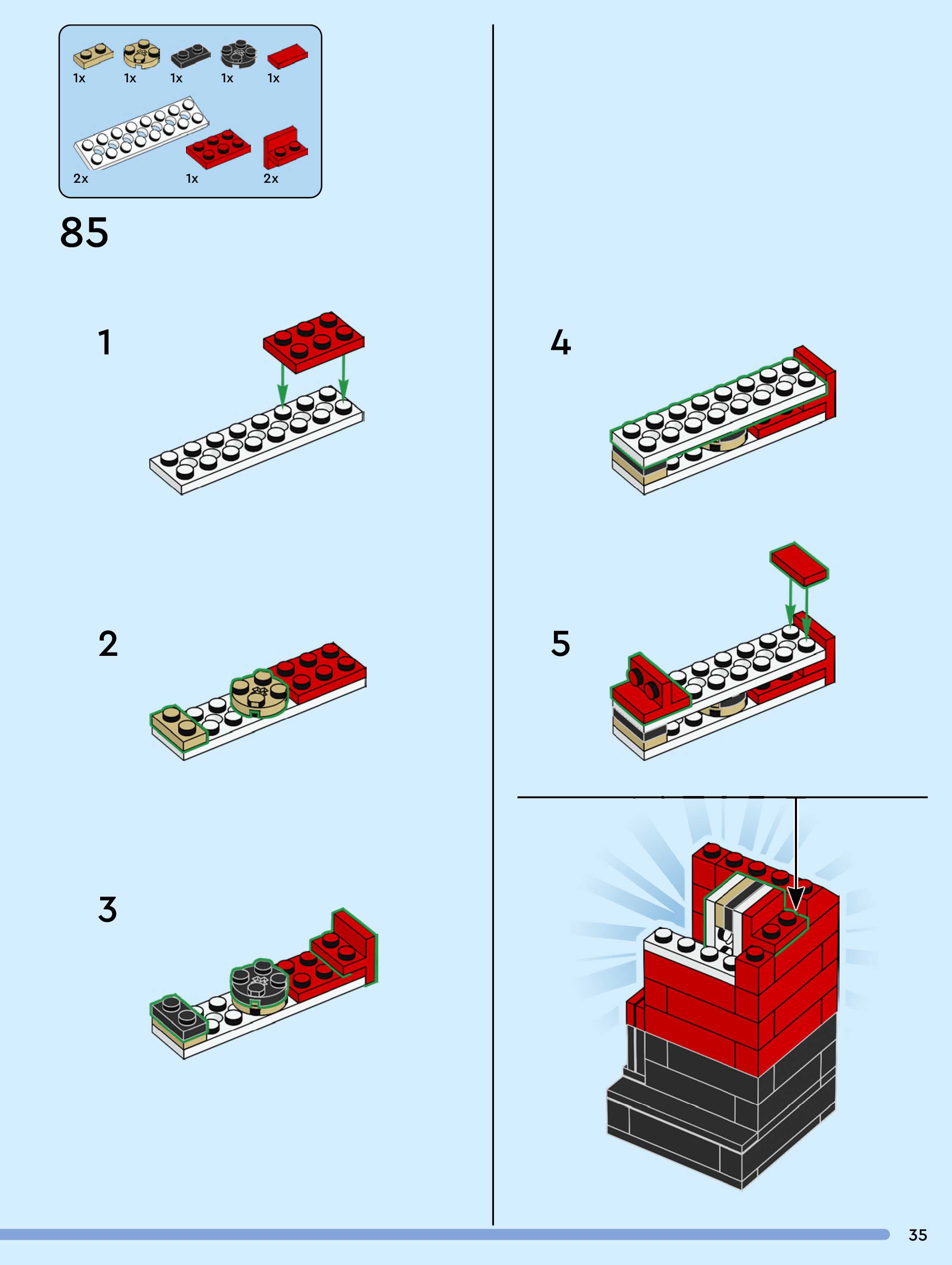 1x 1x 1x 1x 1x

2x 1x 2x

85

1

2

3

4

5

35