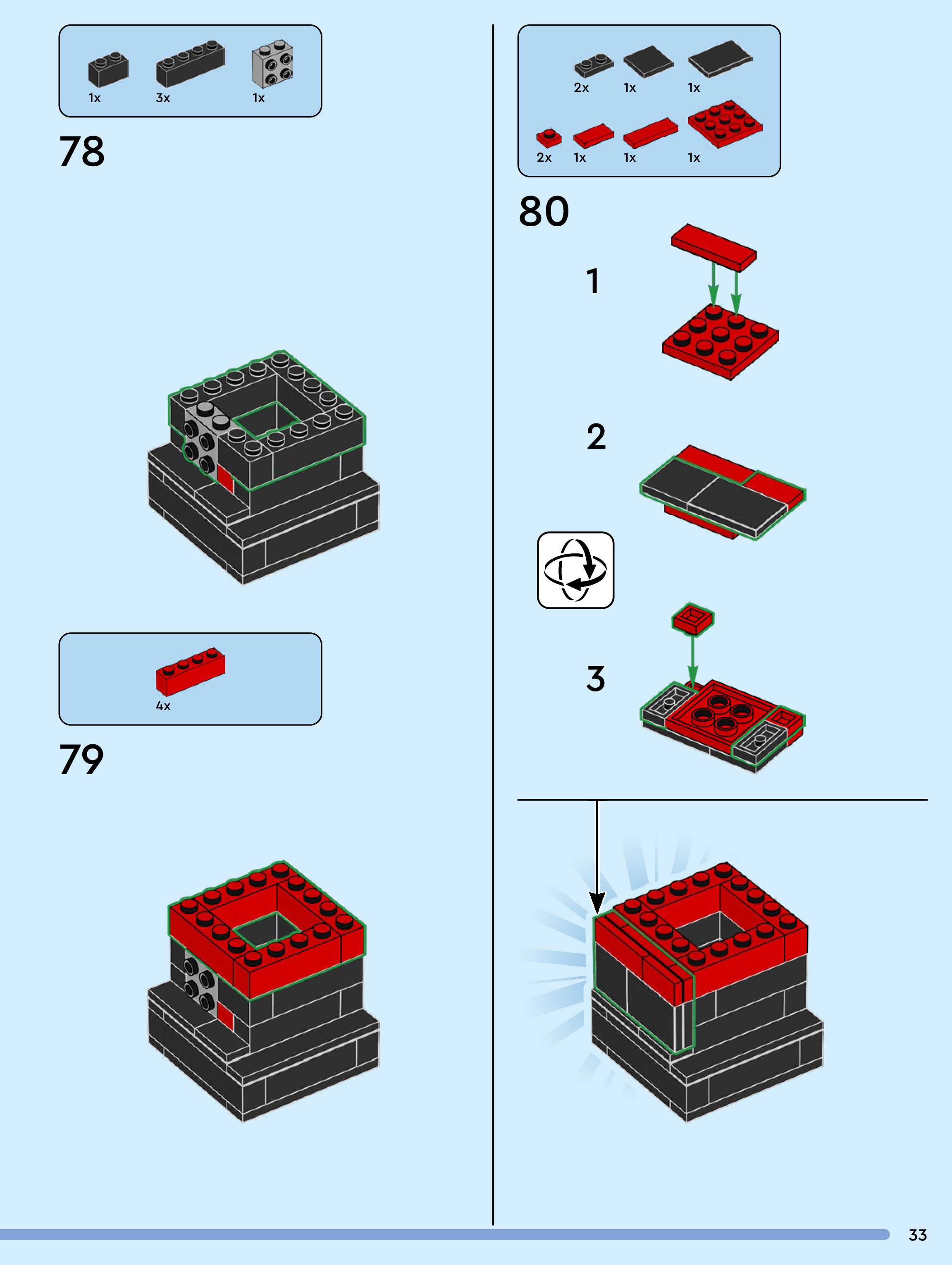 1x 3x 1x

78

4x

79

2x 1x 1x

2x 1x 1x 1x

80

1

2

3

33