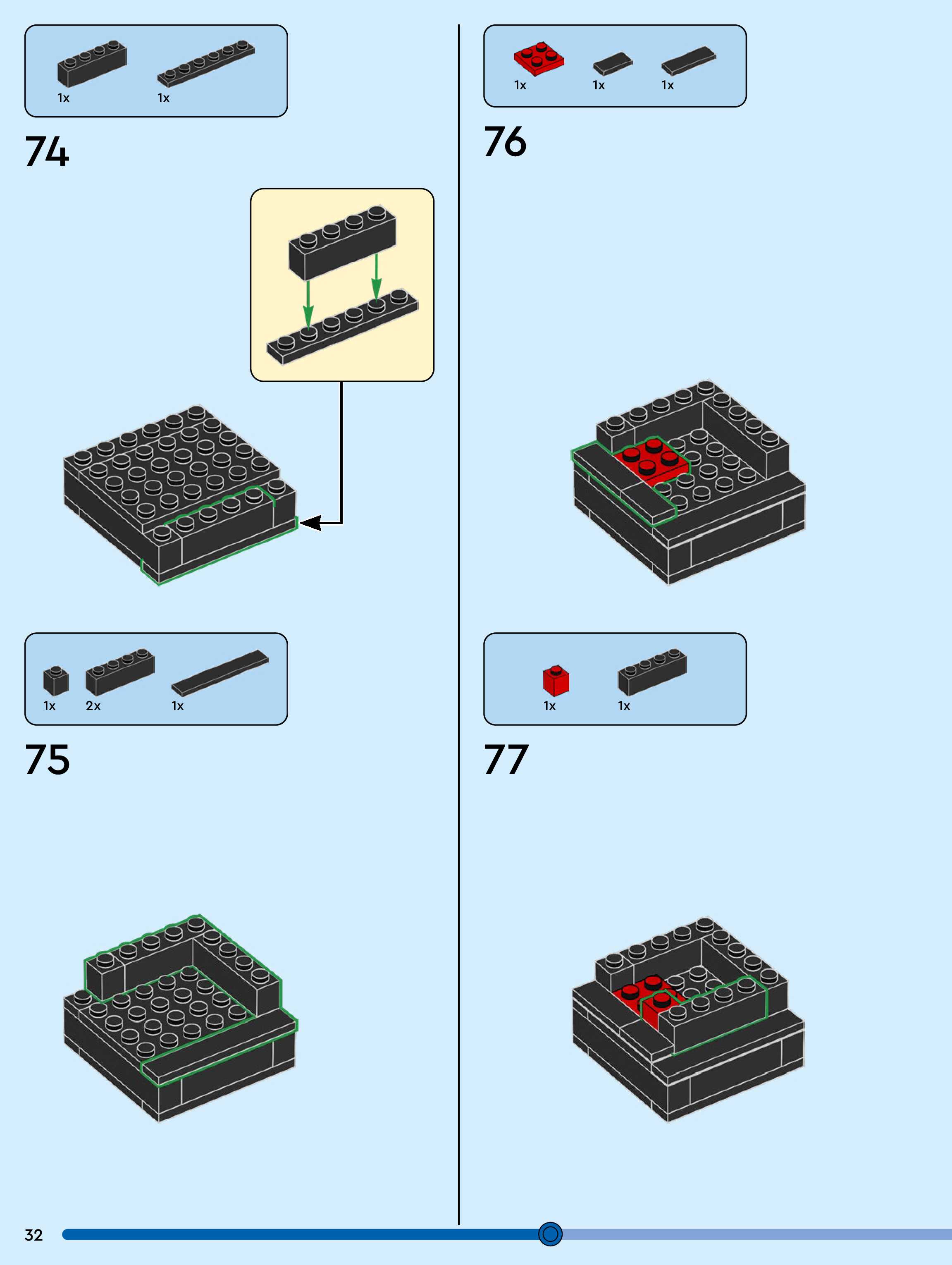 1x 1x

74

1x 2x 1x

75

1x 1x 1x

76

1x 1x

77

32