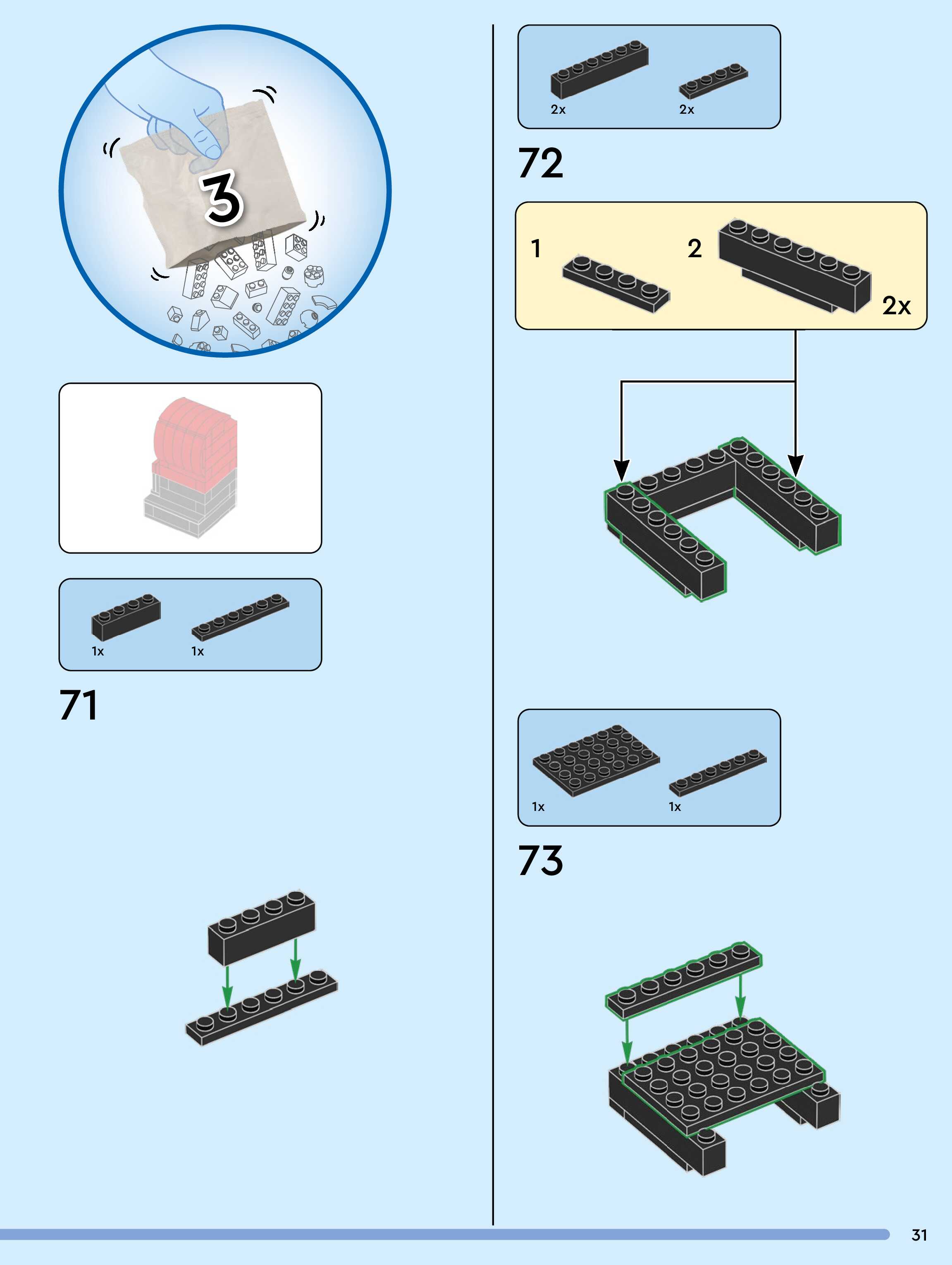 3

1x

1x

71

2x

2x

72

1

2

2x

1x

1x

73

31