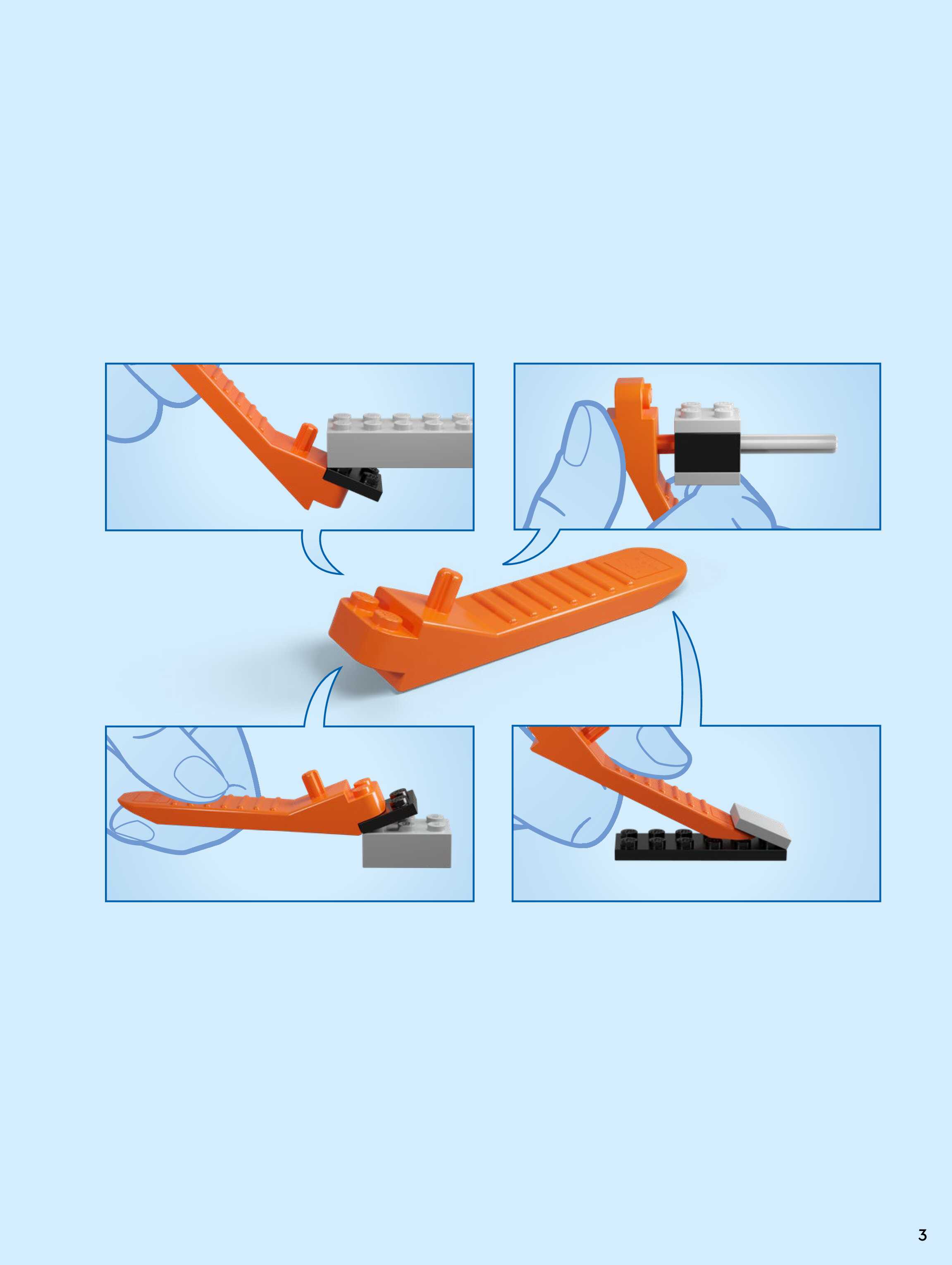 3