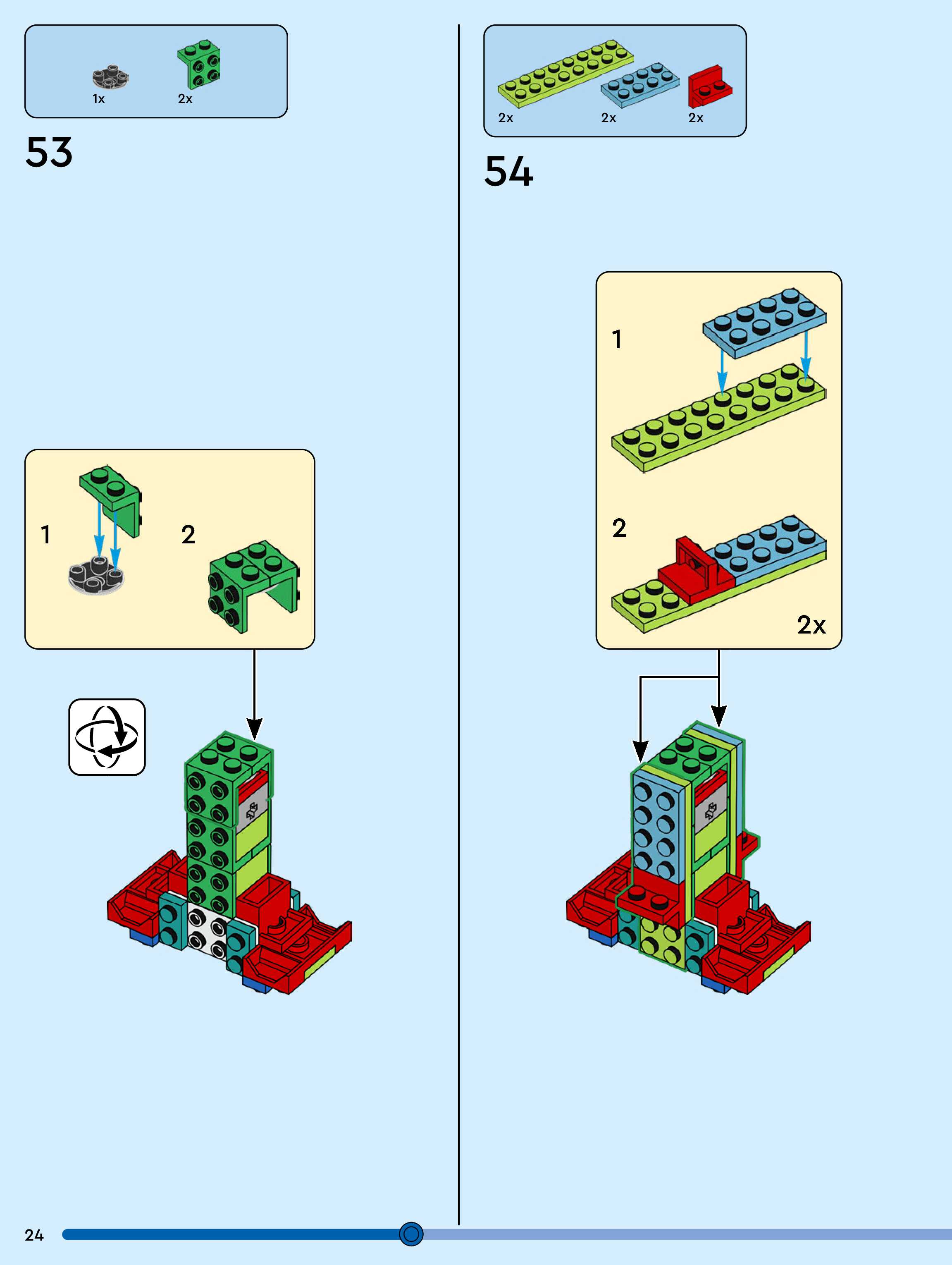 1x 2x

53

1

2

2x 2x 2x

54

1

2

2x

24