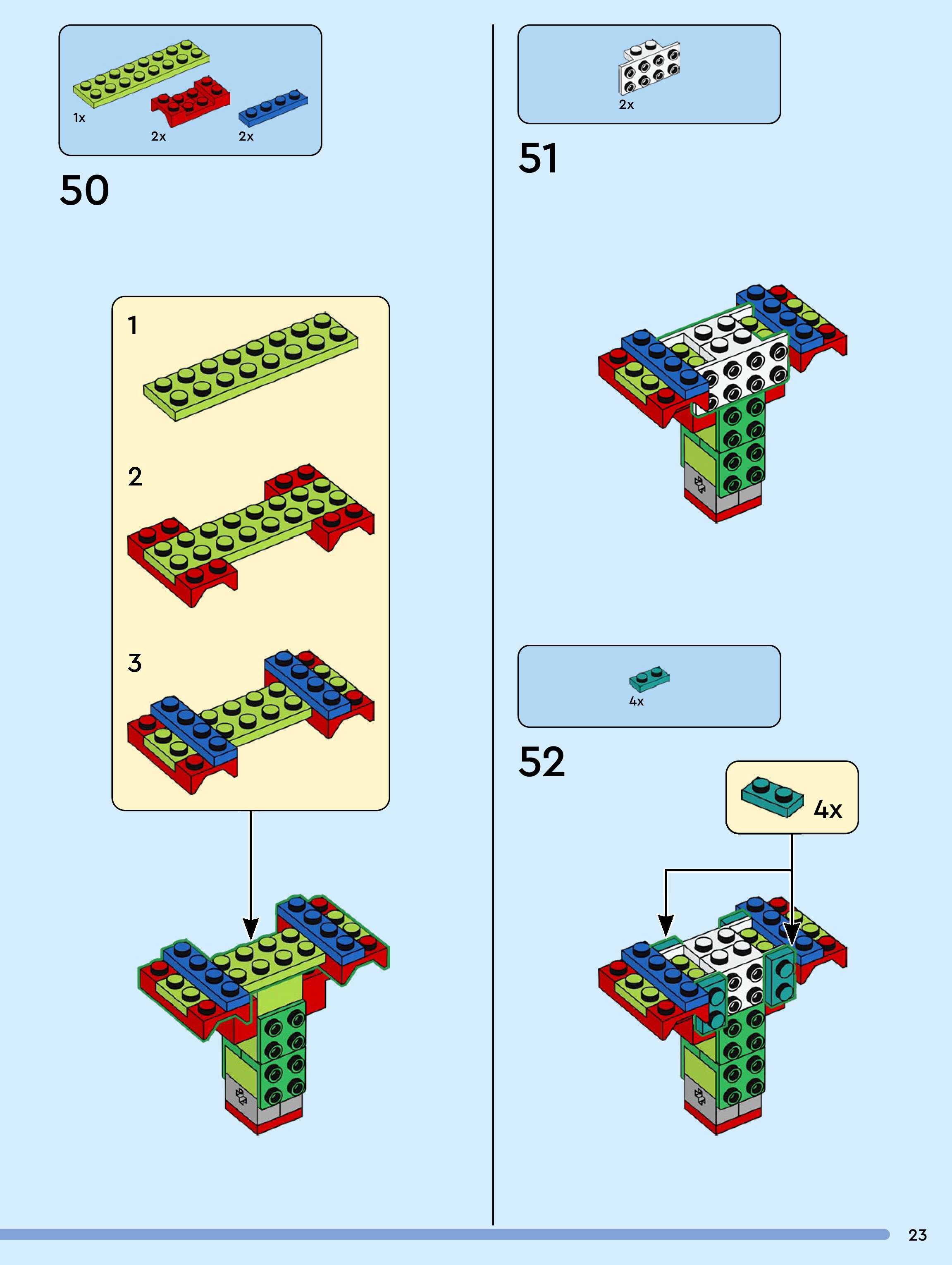 1x
2x
2x

50

1

2

3

2x

51

4x

52

4x

23