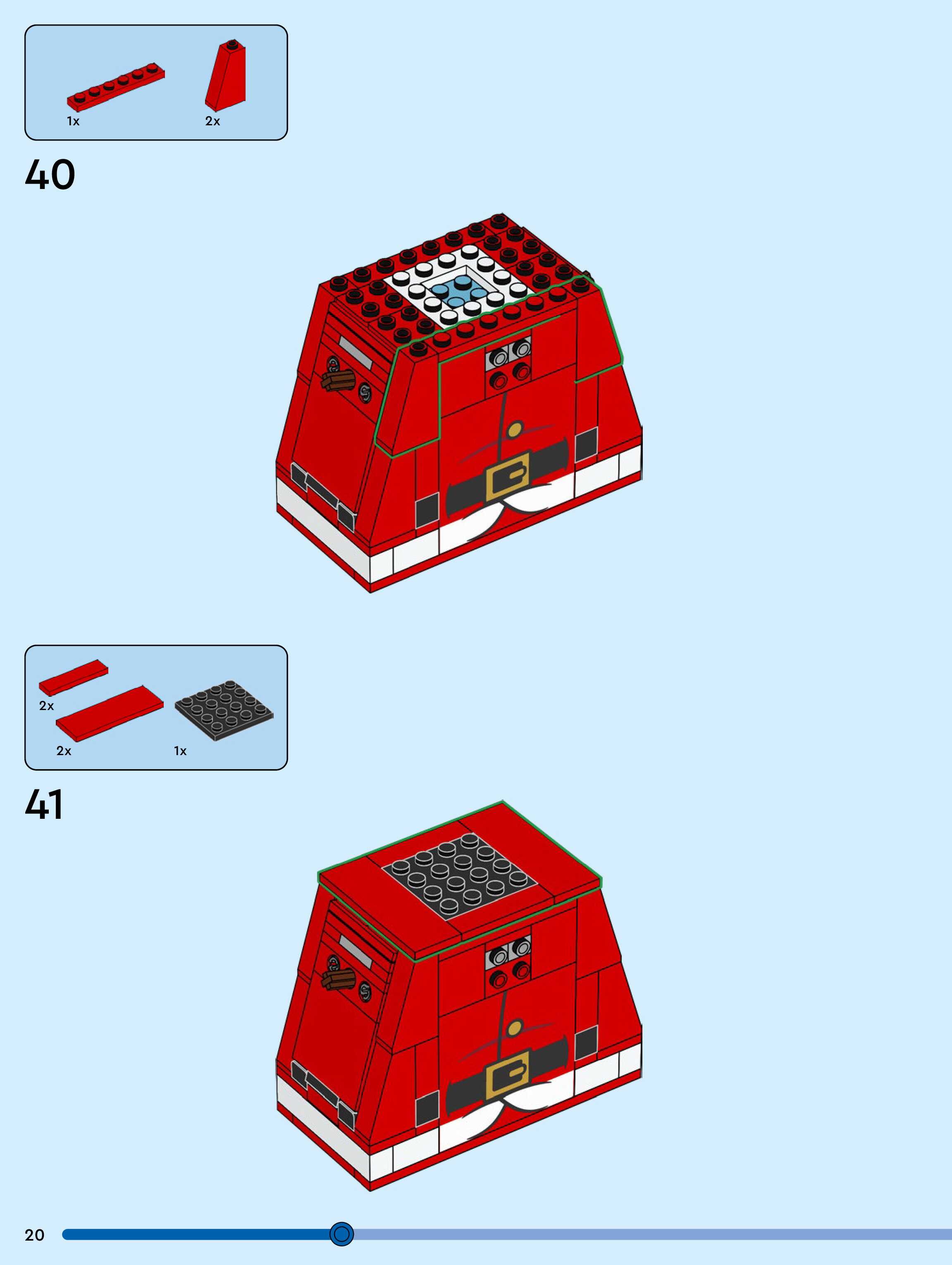 1x
2x

40

2x
2x
1x

41

20