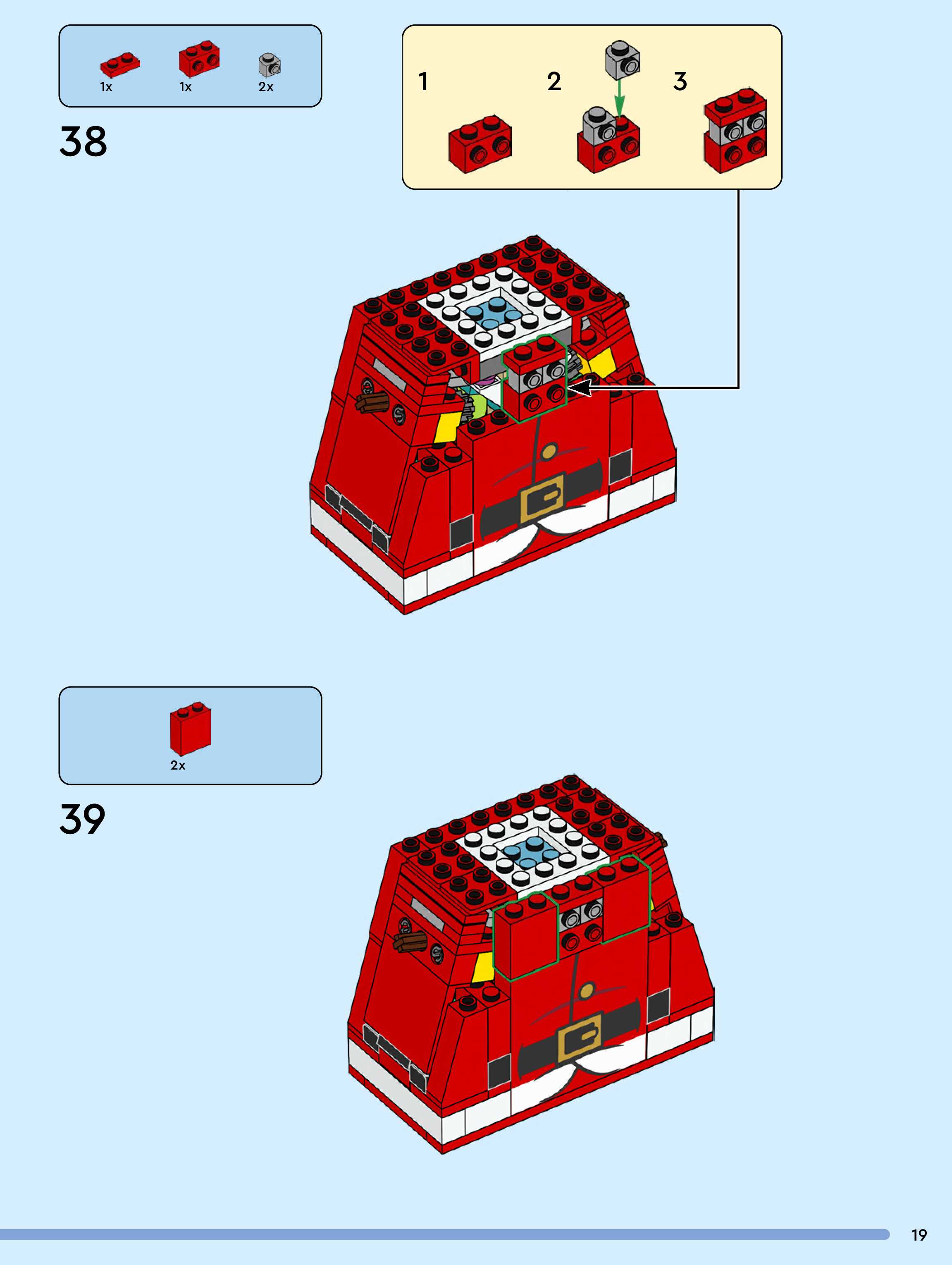 1x 1x 2x

38

1 2 3

2x

39

19