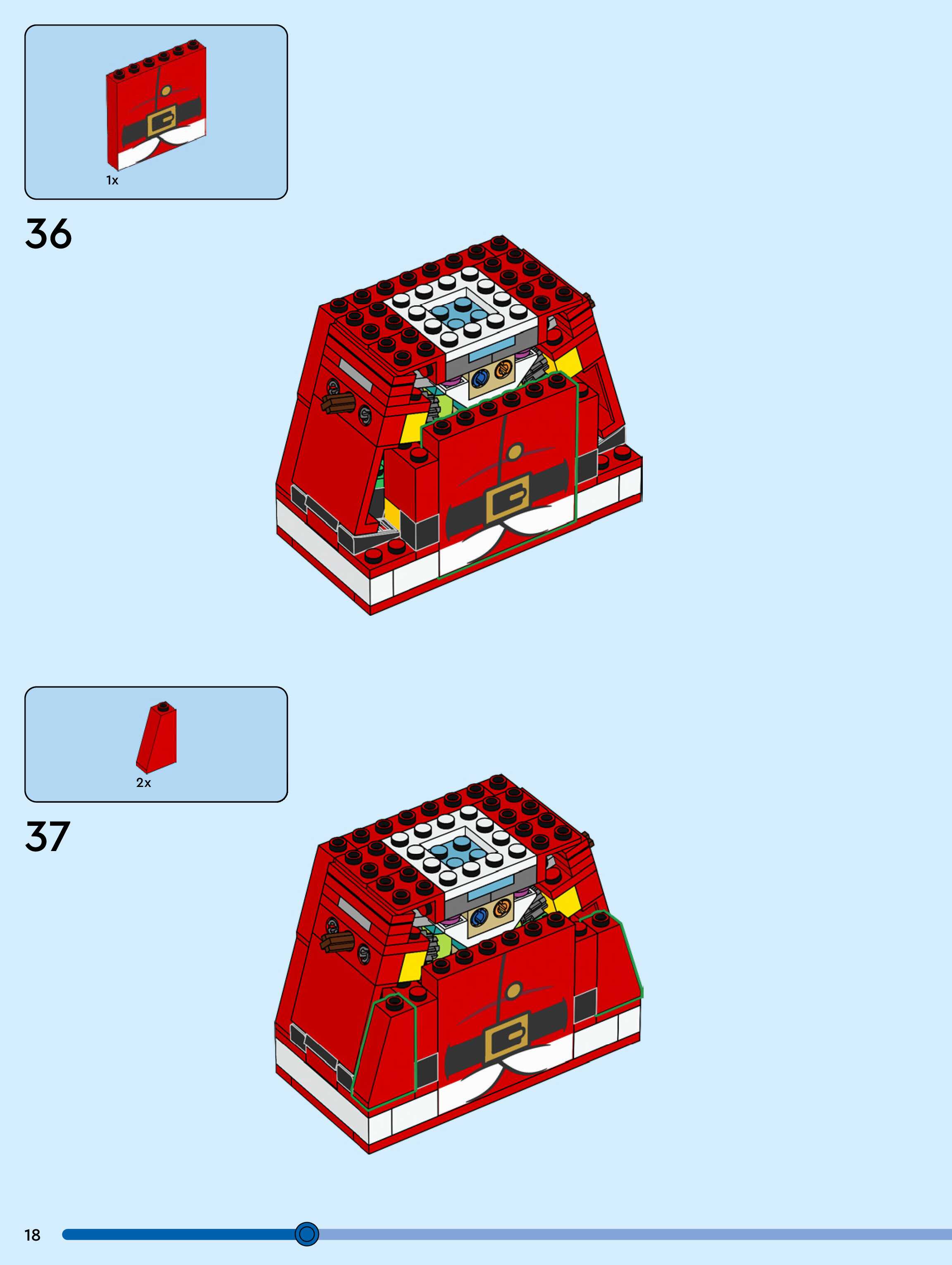 1x

36

2x

37

18