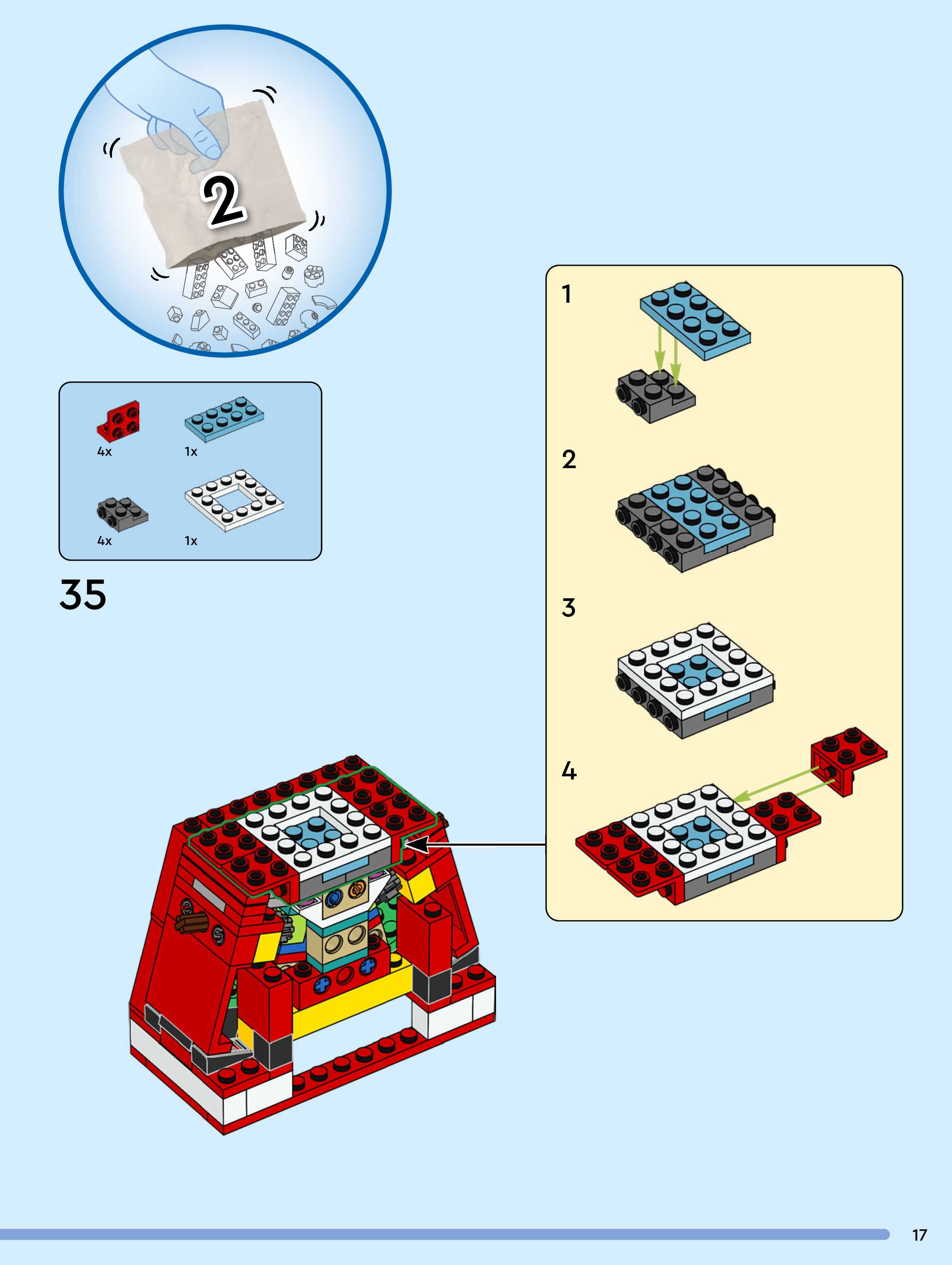 2

4x
1x
4x
1x

35

1
2
3
4

17