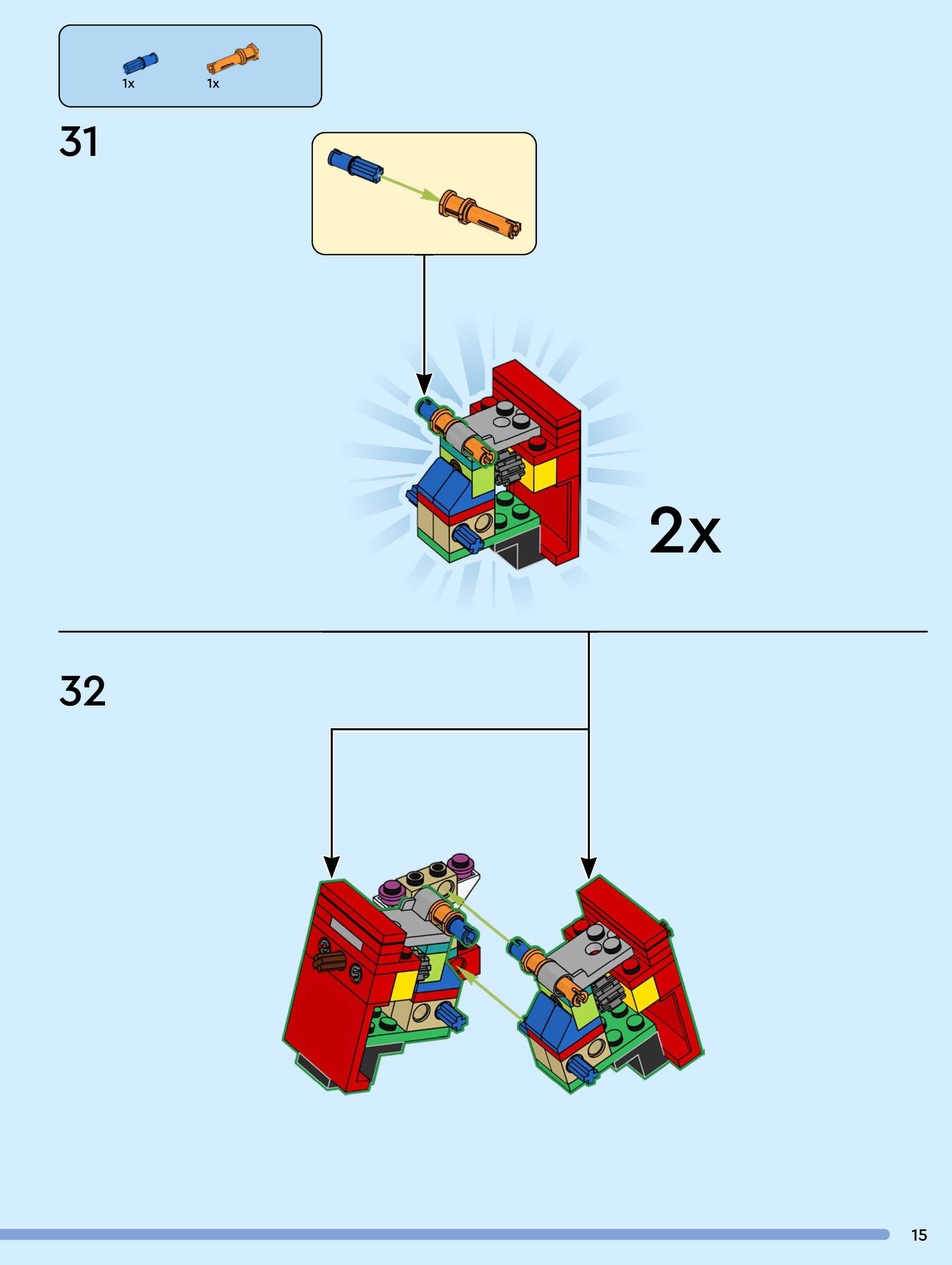 1x 1x

31

2x

32

15