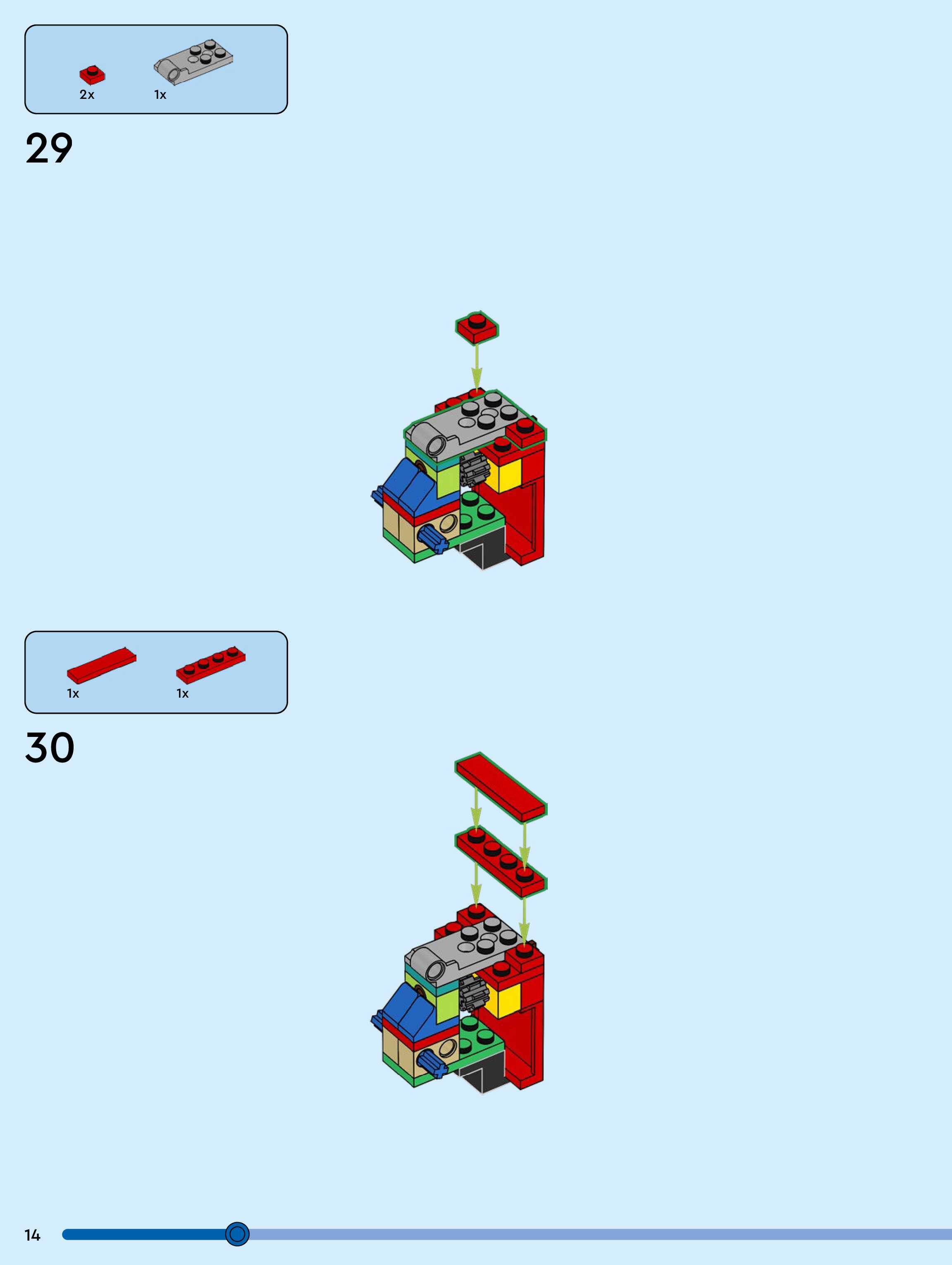 2x 1x

29

1x 1x

30

14