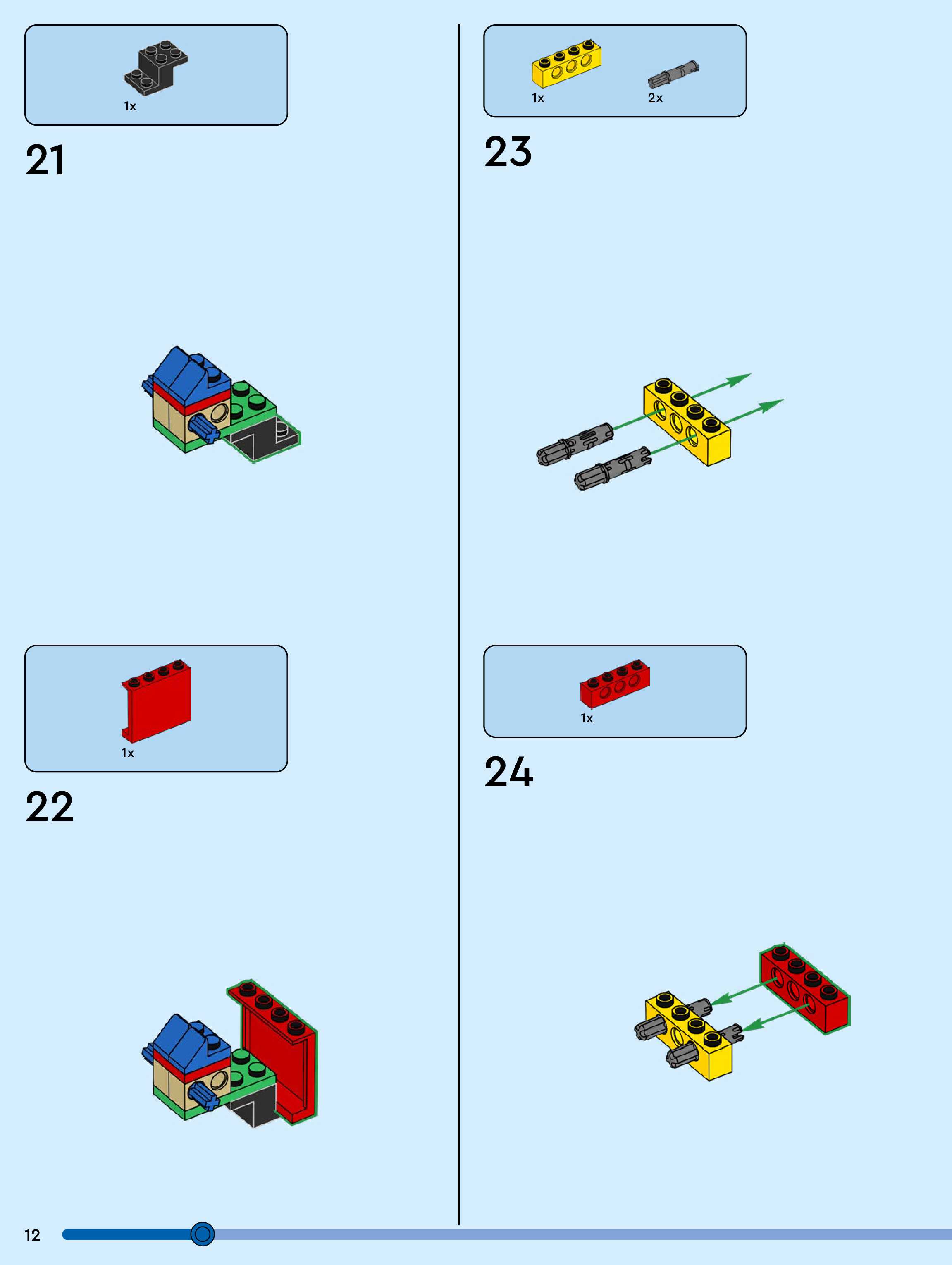 1x

21

1x

22

1x 2x

23

1x

24

12