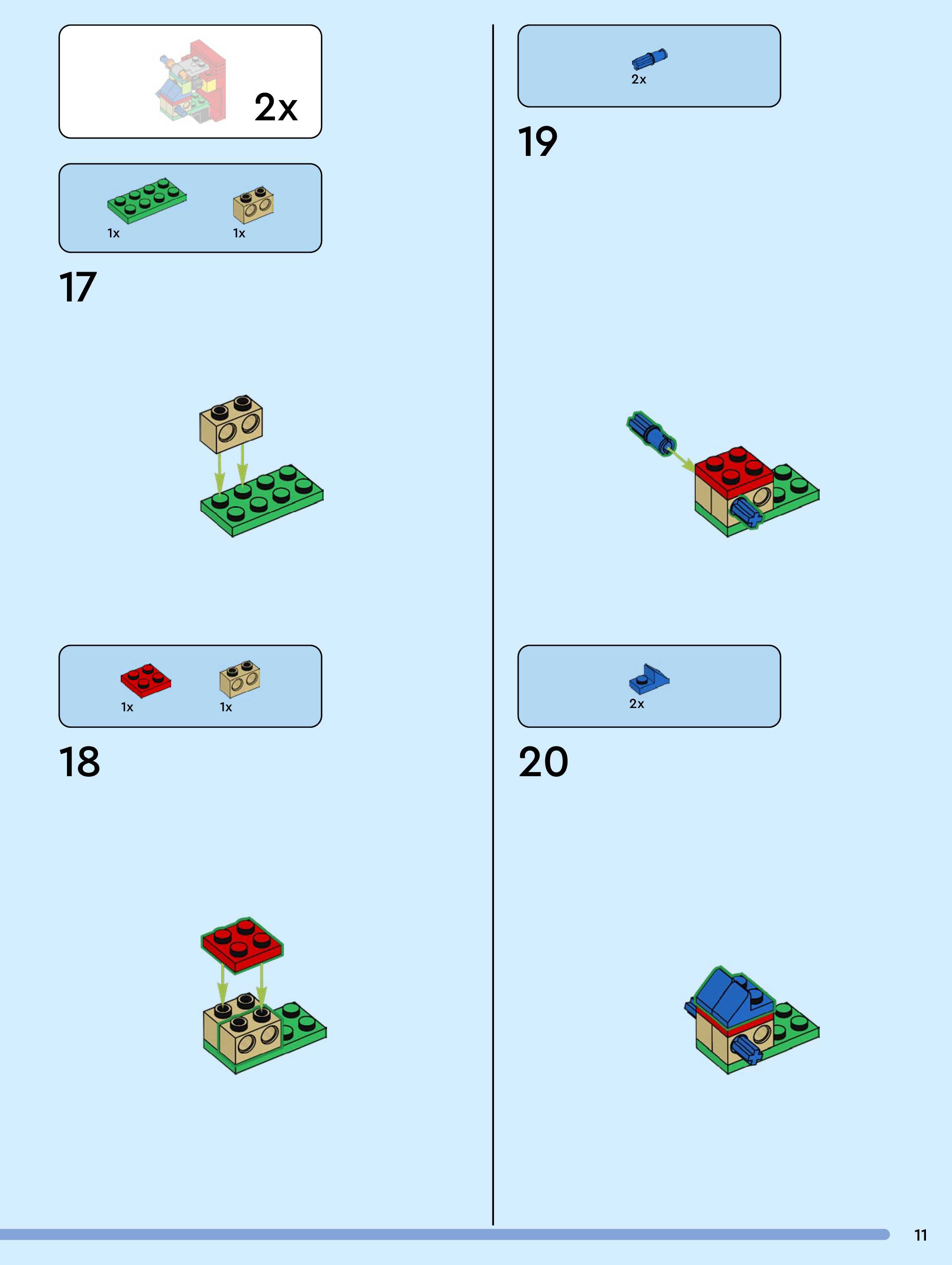 2x

1x 1x

17

1x 1x

18

2x

19

2x

20

11