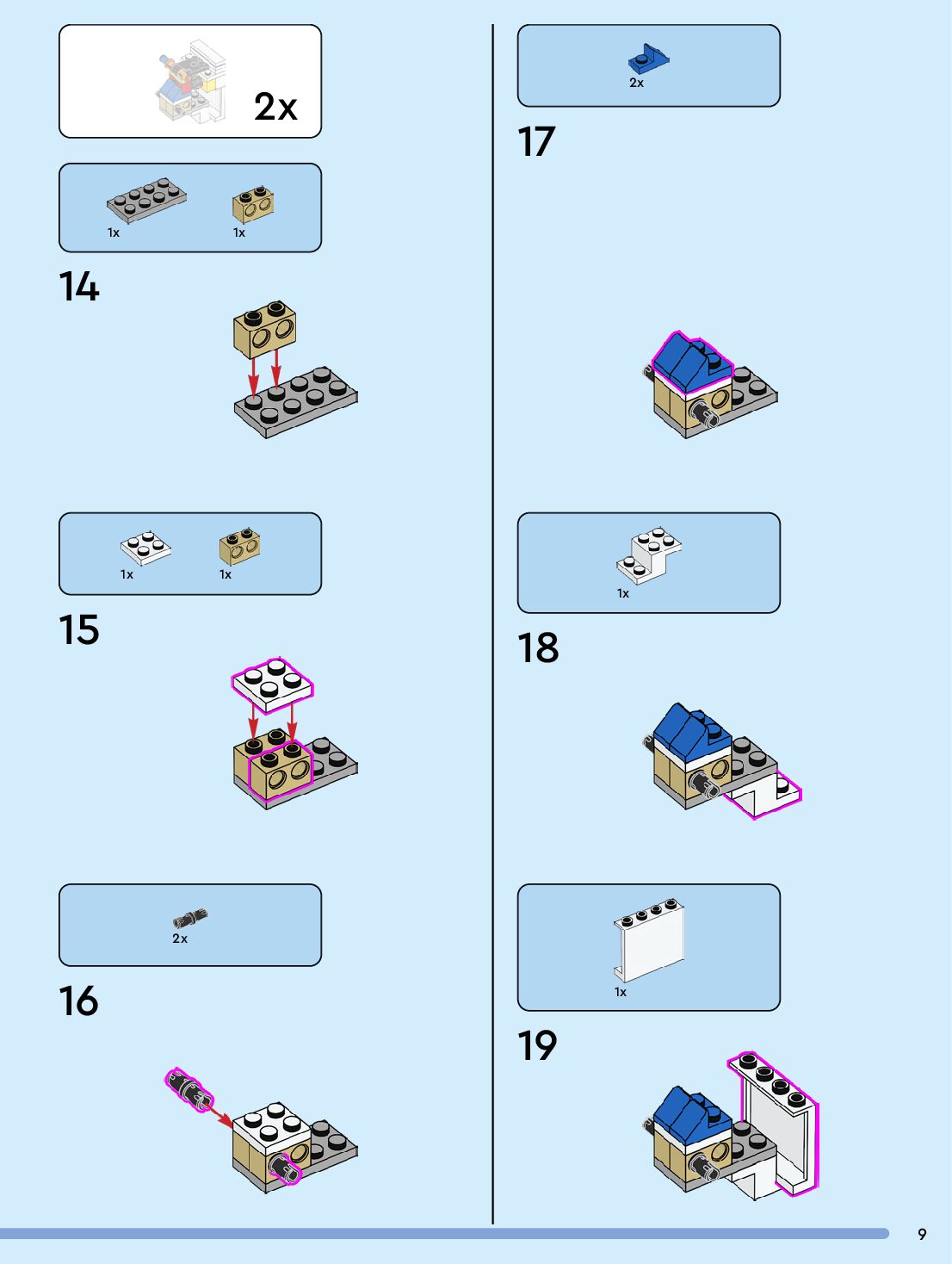 2x

1x 1x

14

1x 1x

15

2x

16

2x

17

1x

18

1x

19

9