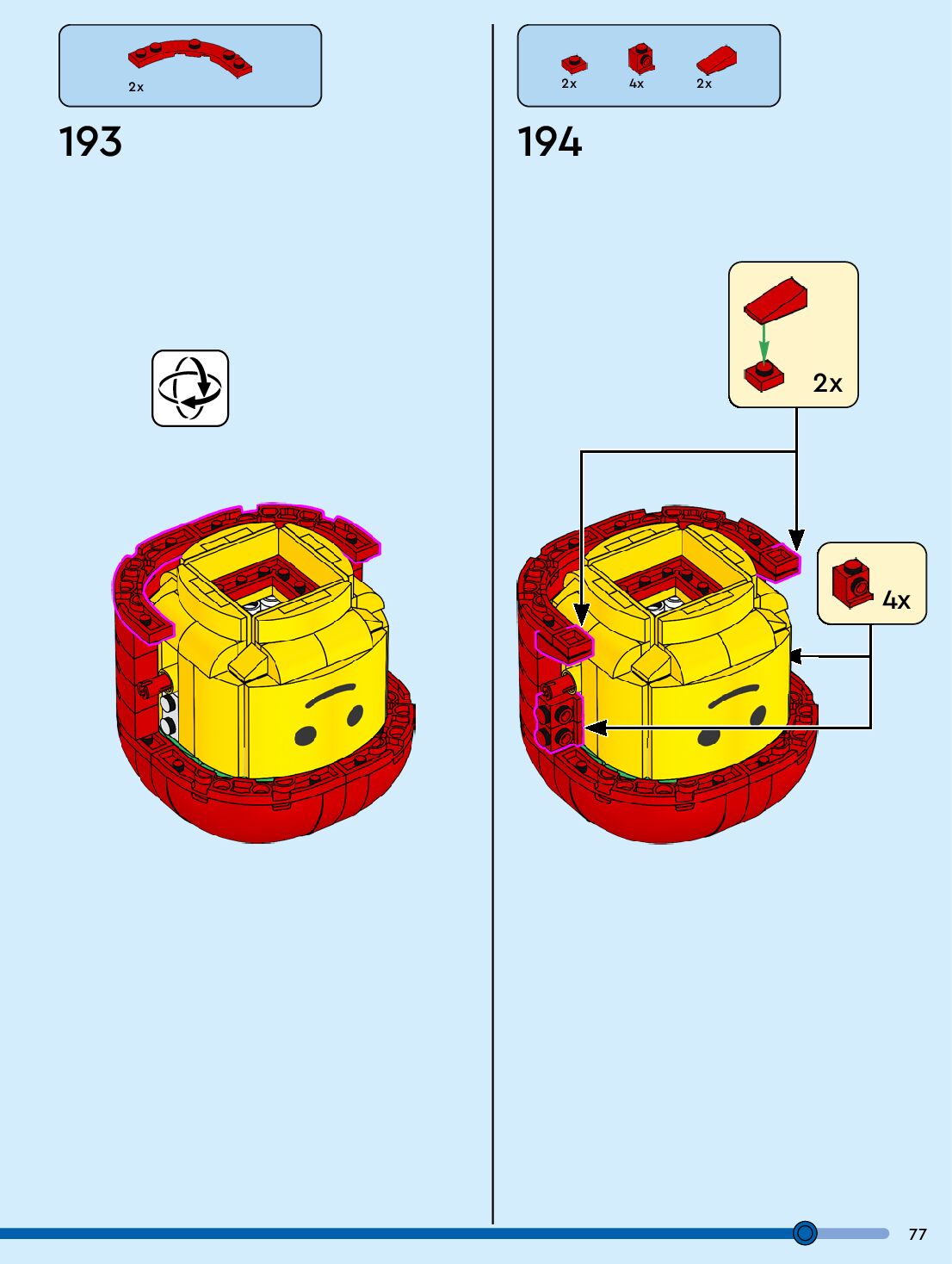 2x

193

2x 4x 2x

194

2x

4x

77