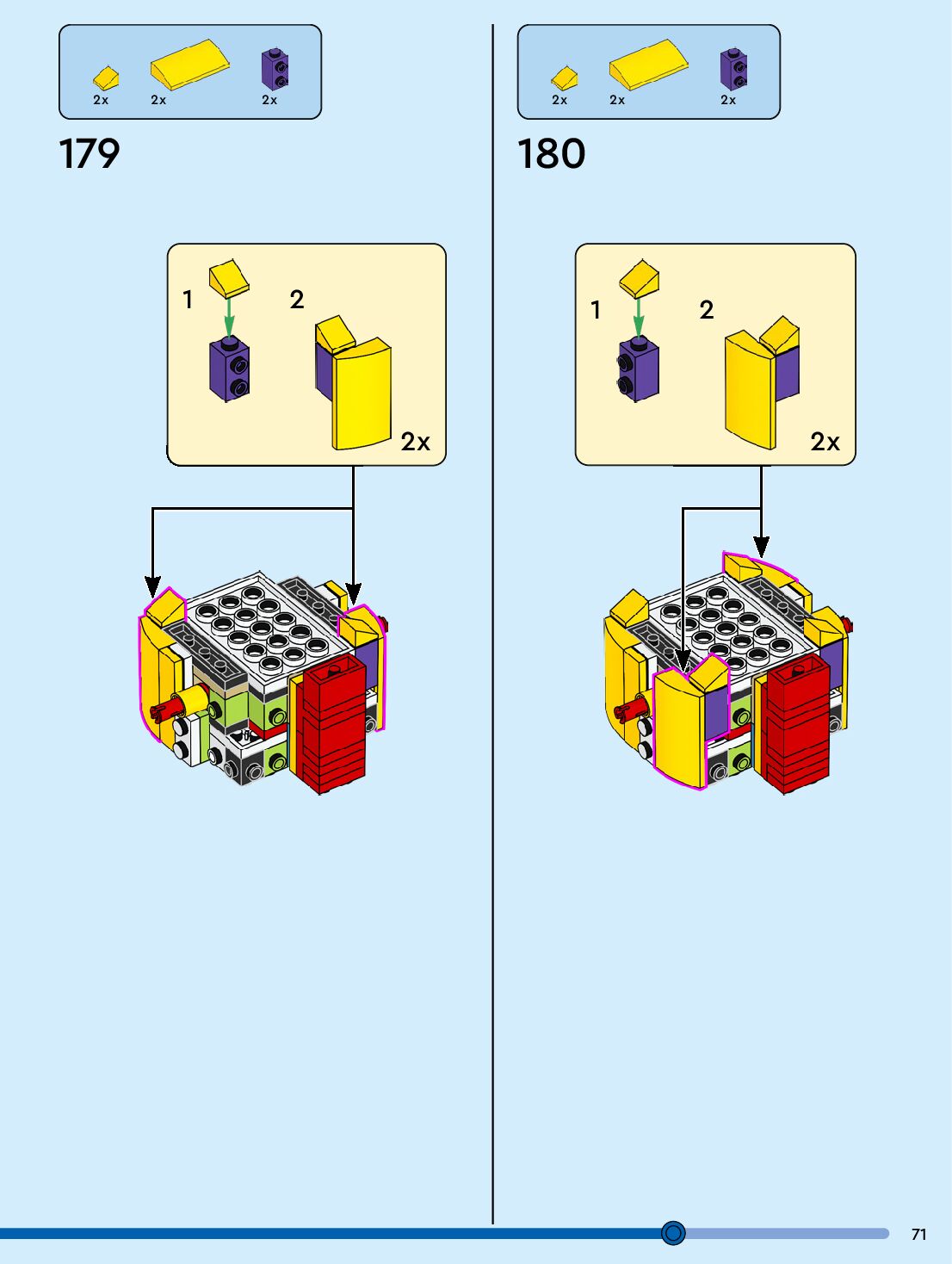 2x 2x 2x

179

1 2

2x

2x 2x 2x

180

1 2

2x

71