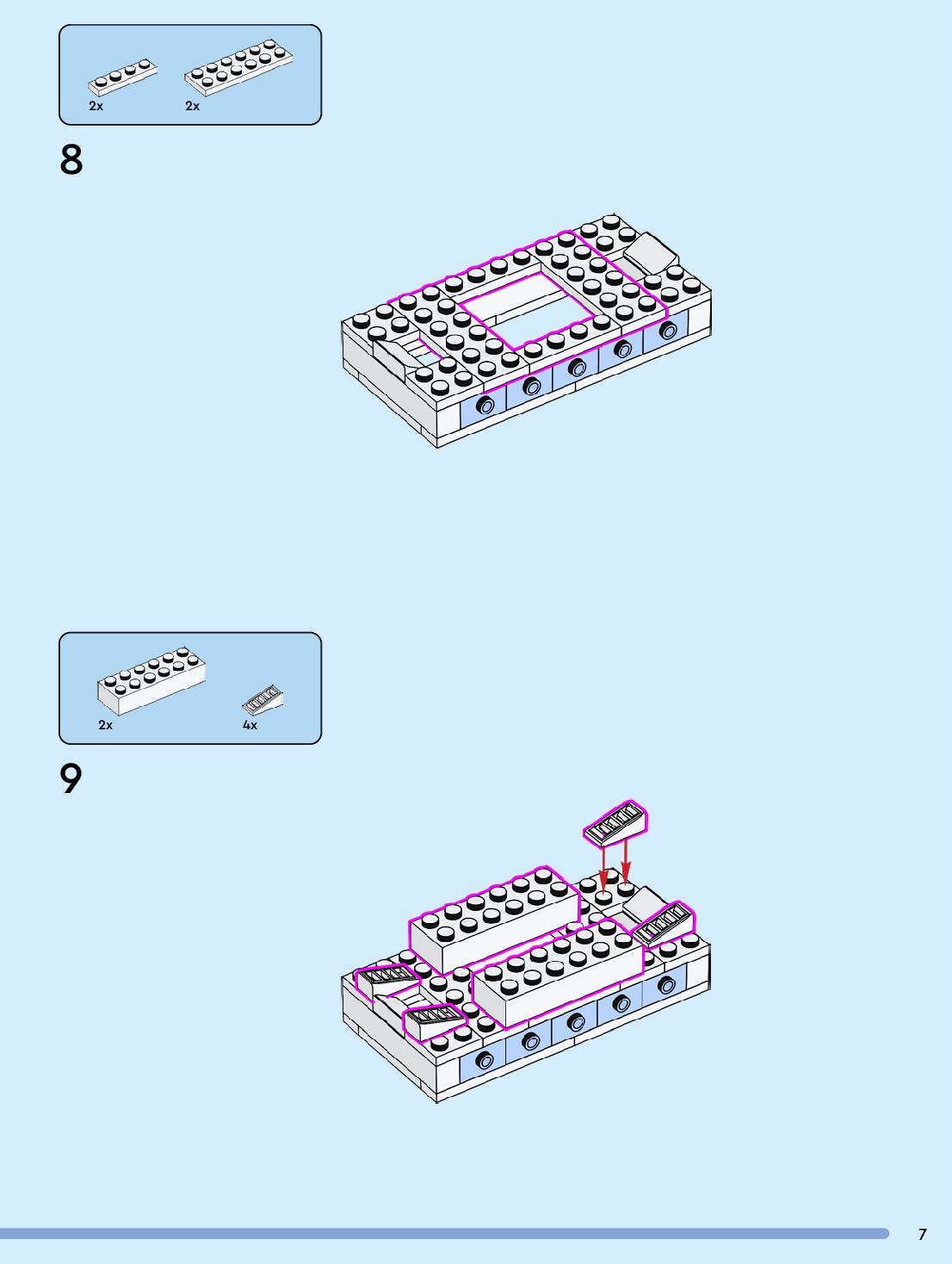 2x 2x

8

2x 4x

9

7