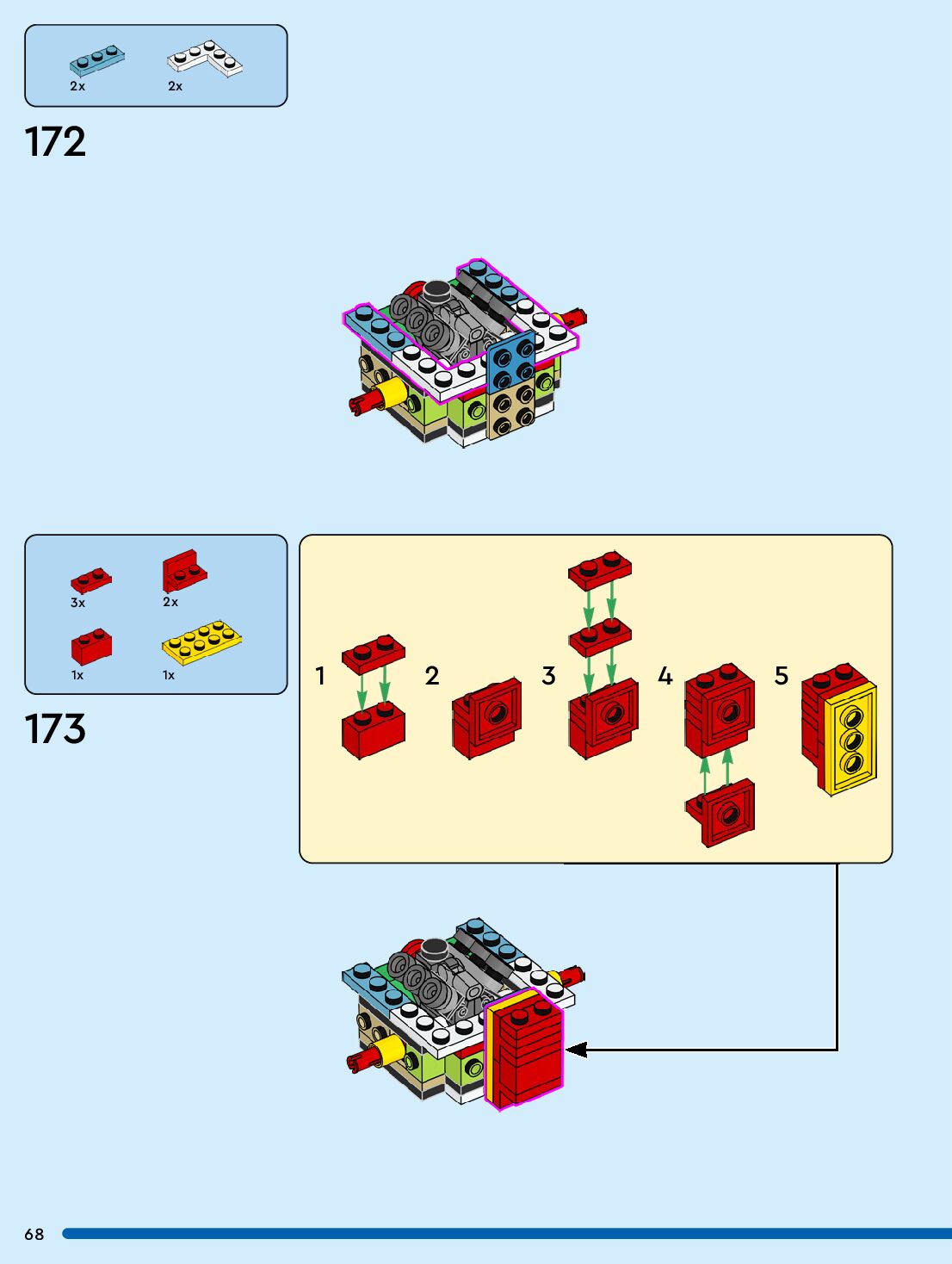 2x
2x

172

3x
2x
1x
1x

173

1
2
3
4
5

68