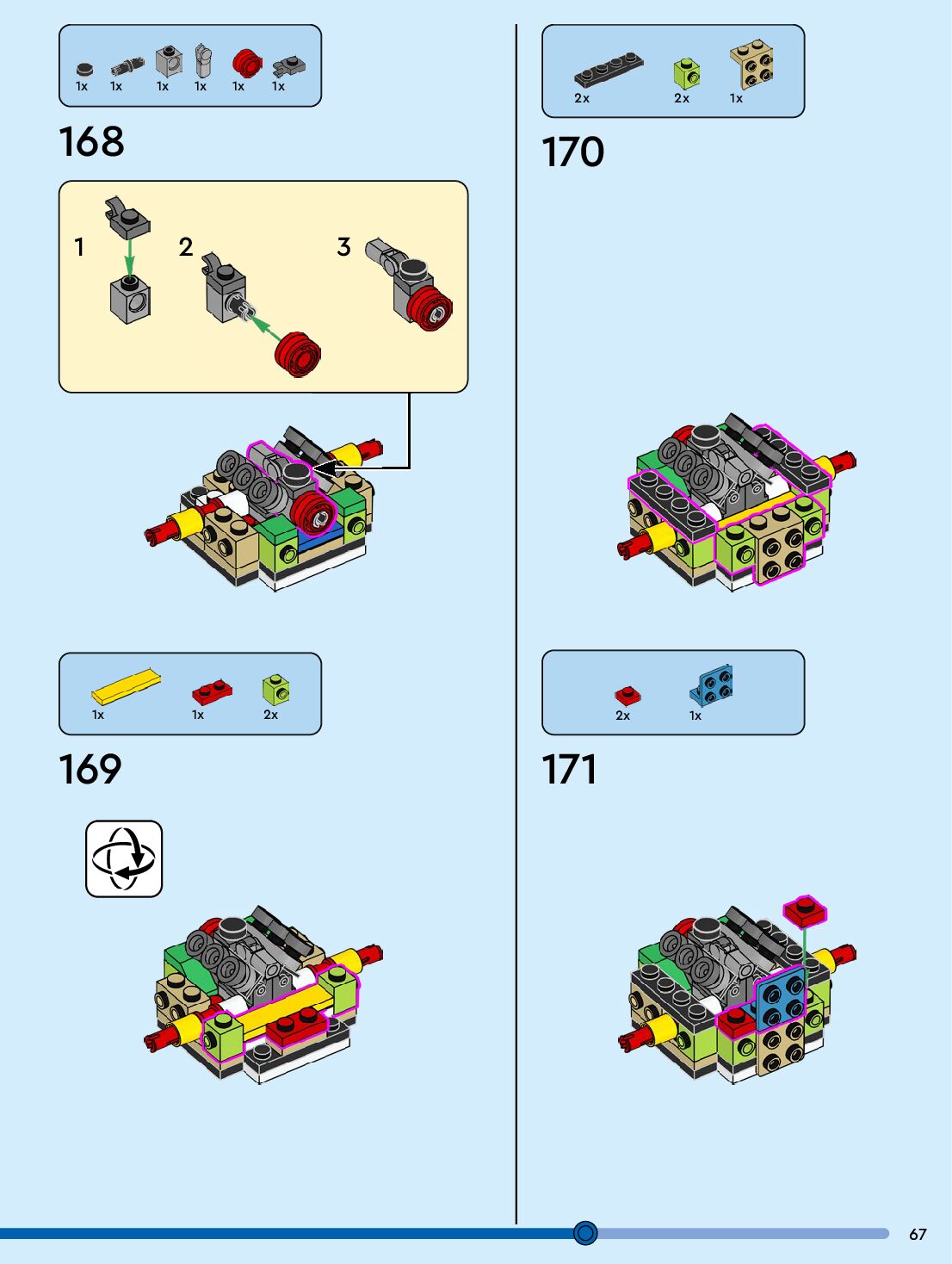 1x 1x 1x 1x 1x 1x

168

1

2

3

1x 1x 2x

169

2x 2x 1x

170

2x 1x

171

67