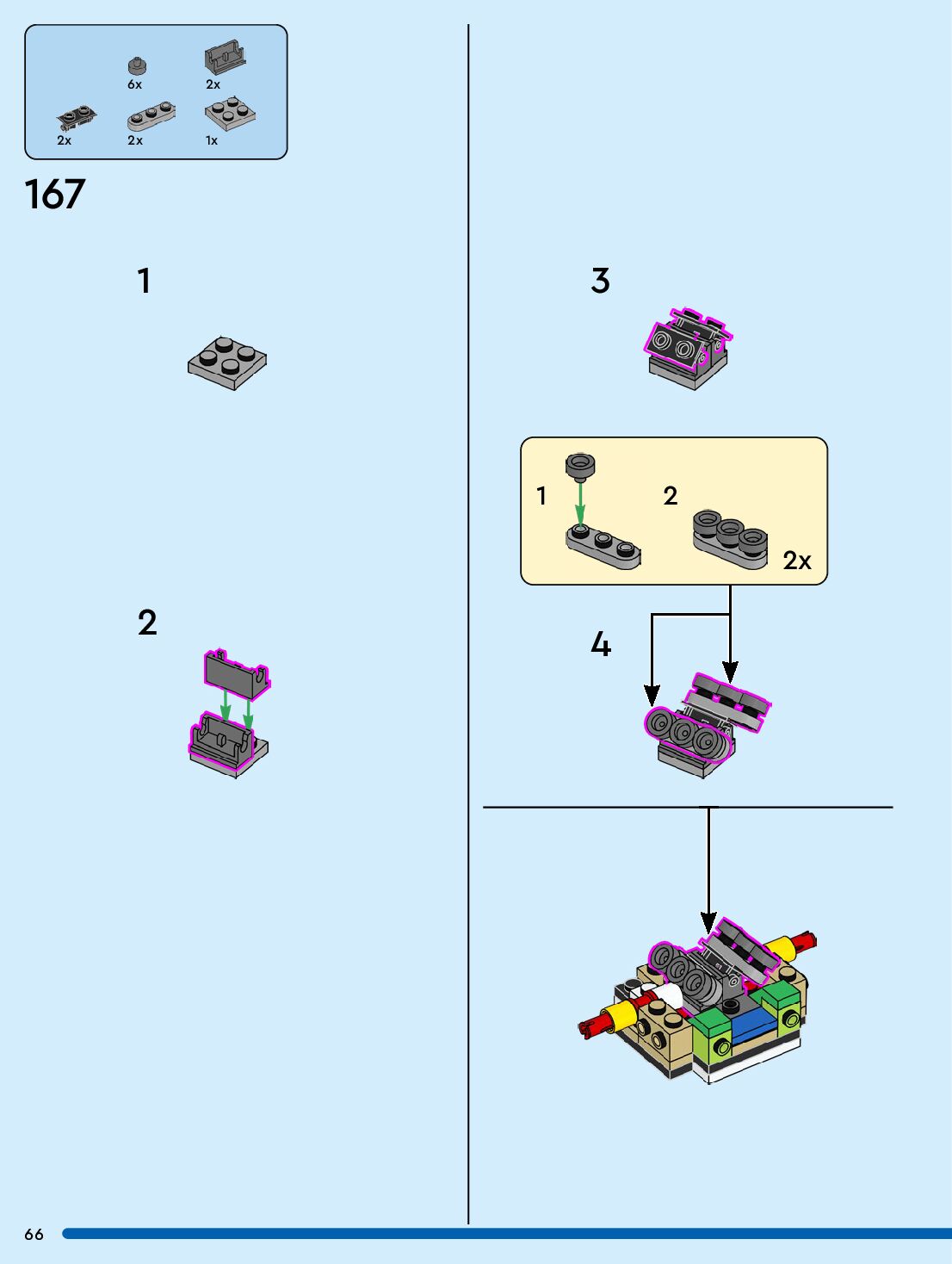 6x 2x
2x 2x 1x

167

1

2

3

1 2

2x

4

66