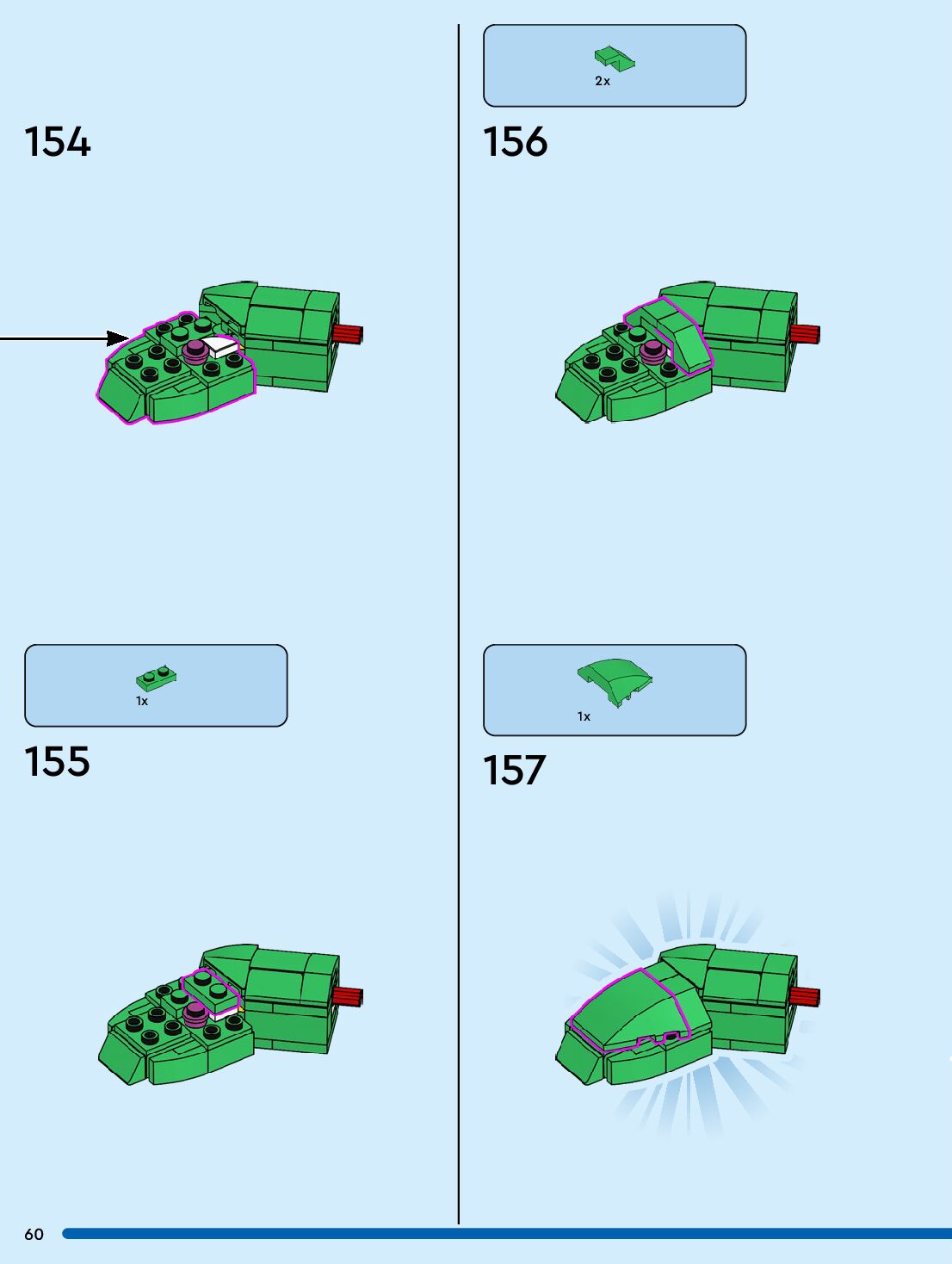 154

1x

155

2x

156

1x

157

60