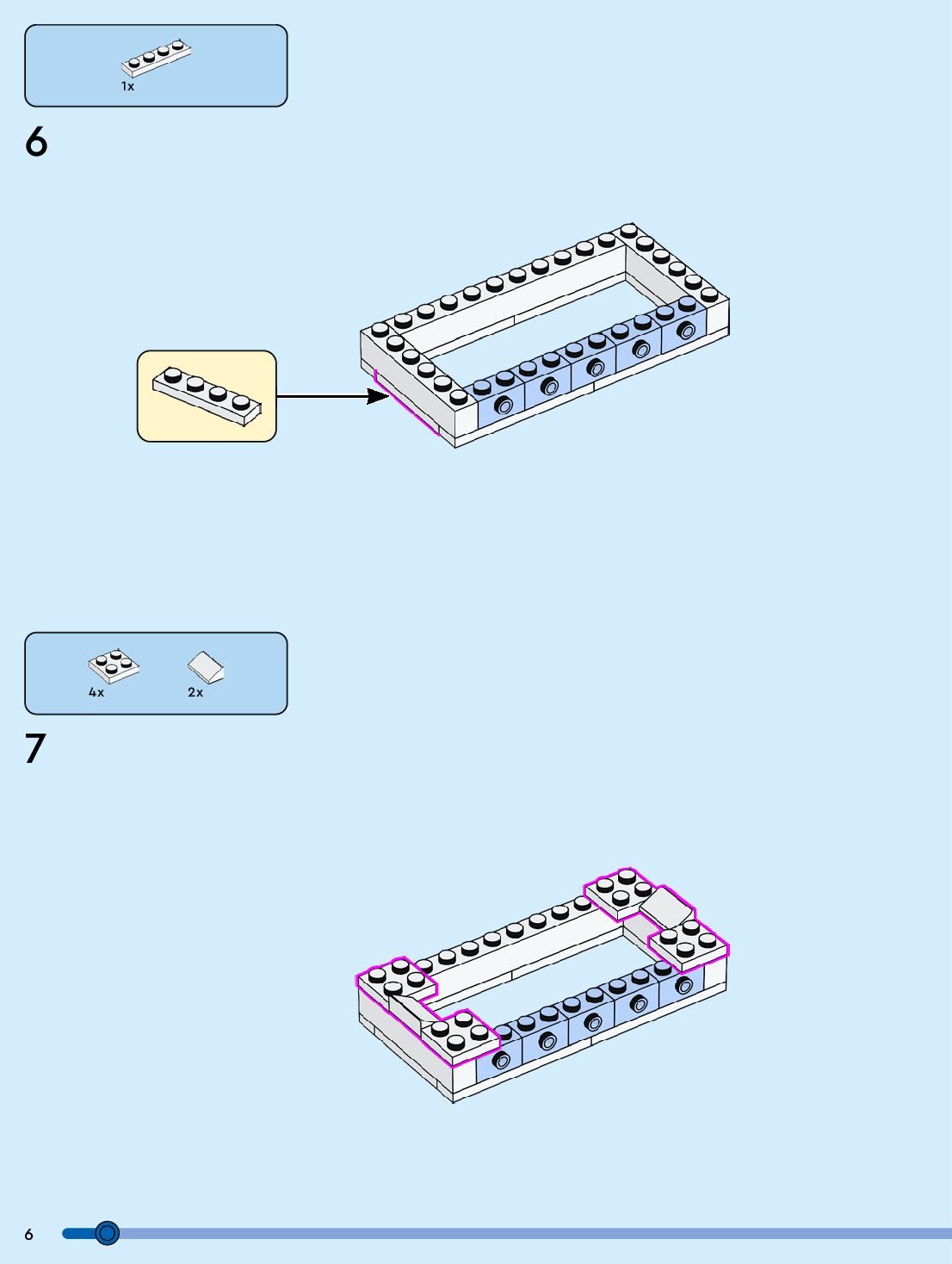 1x

6

4x

2x

7

6