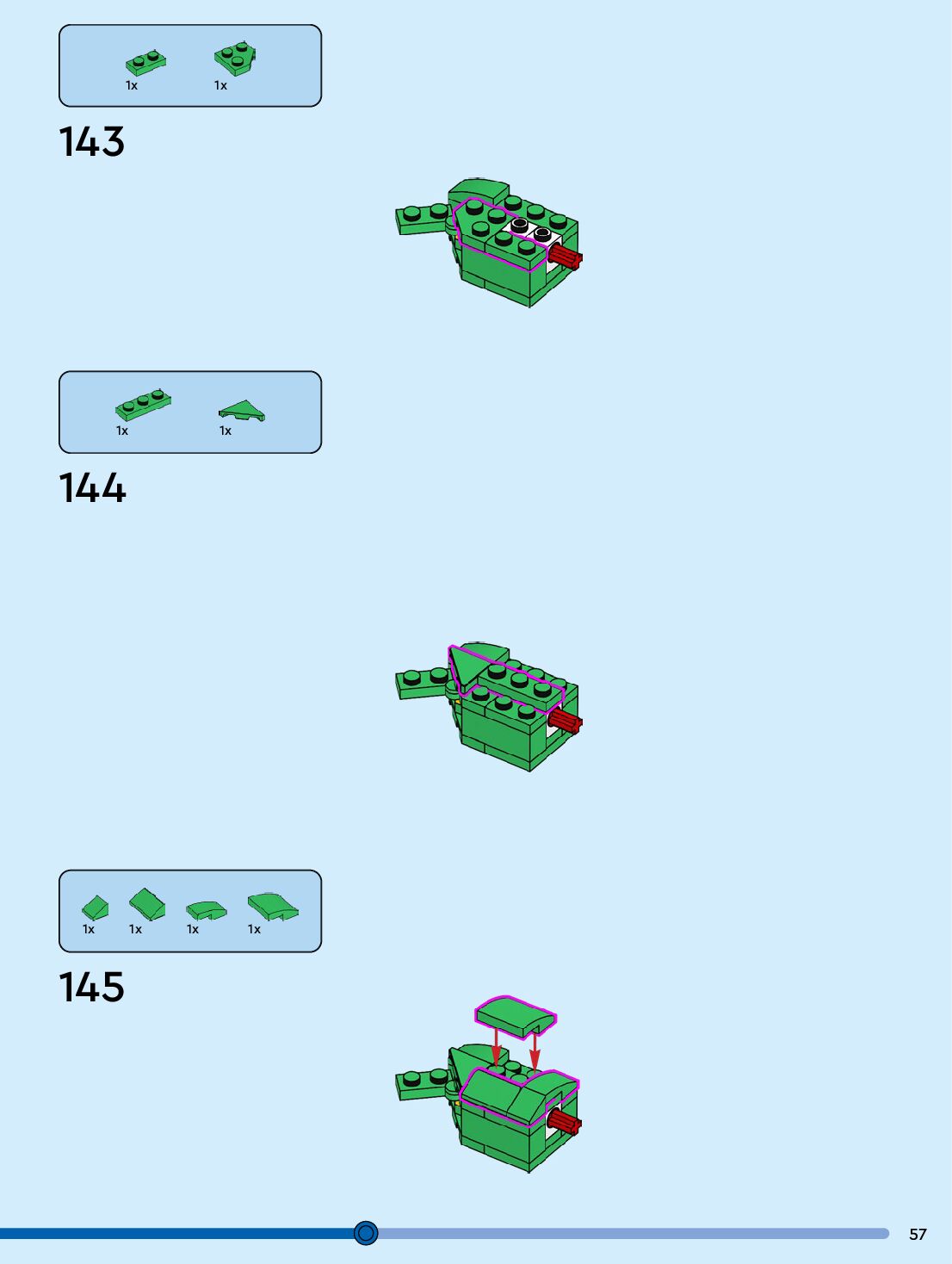 1x 1x

143

1x 1x

144

1x 1x 1x 1x

145

57