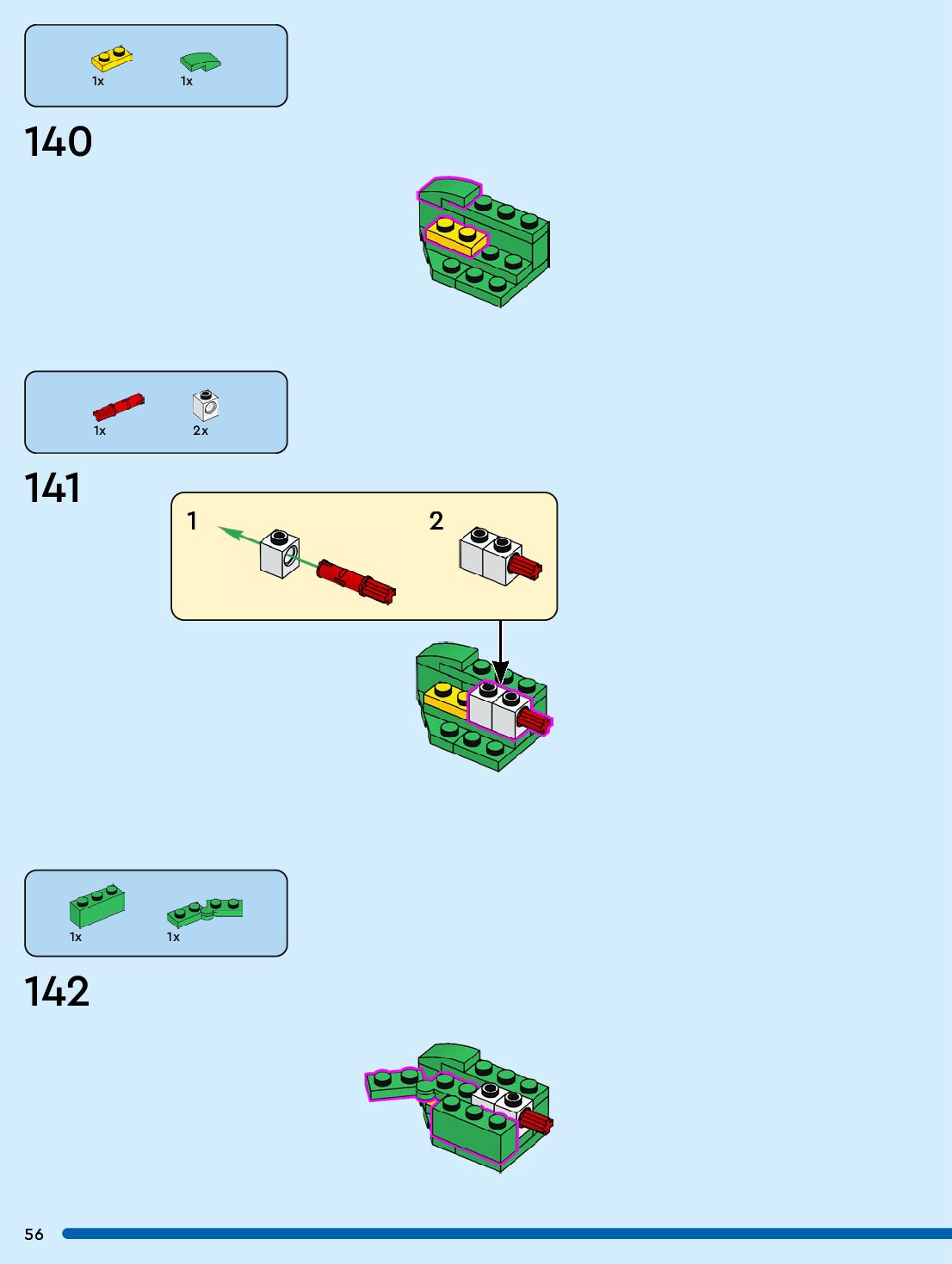 1x 1x

140

1x 2x

141

1

2

1x 1x

142

56