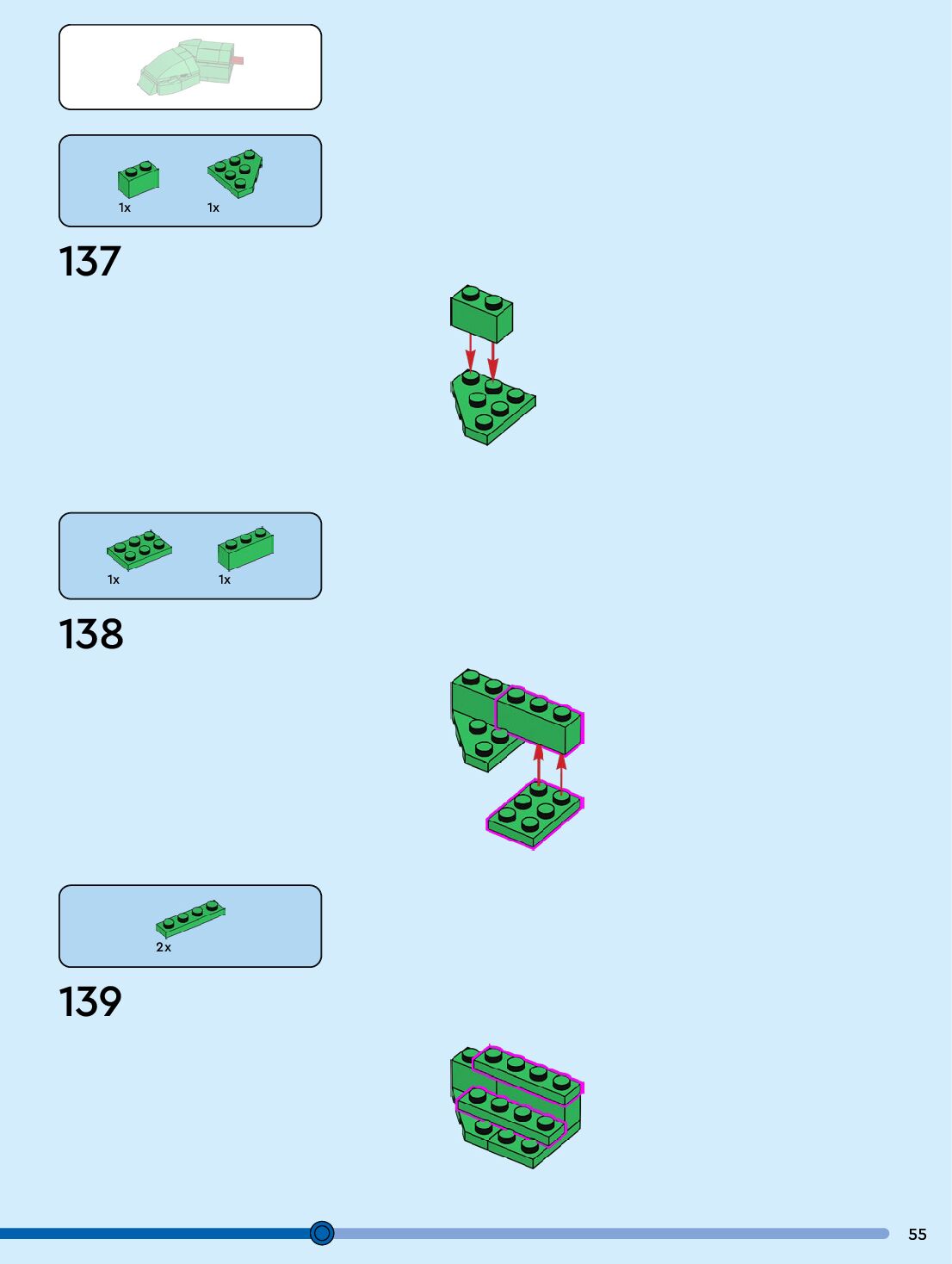 1x 1x

137

1x 1x

138

2x

139

55