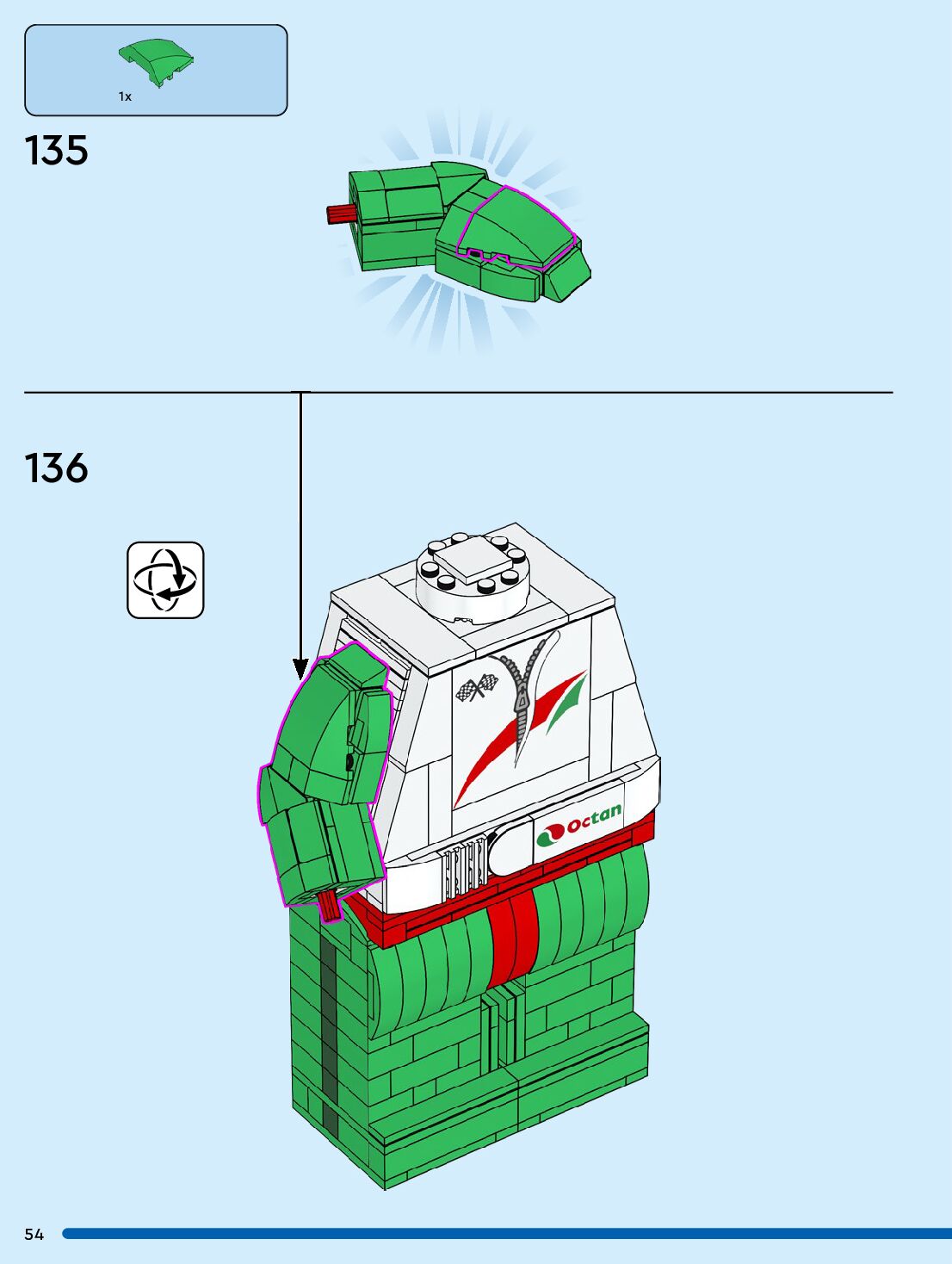 1x

135

136

Octan

54