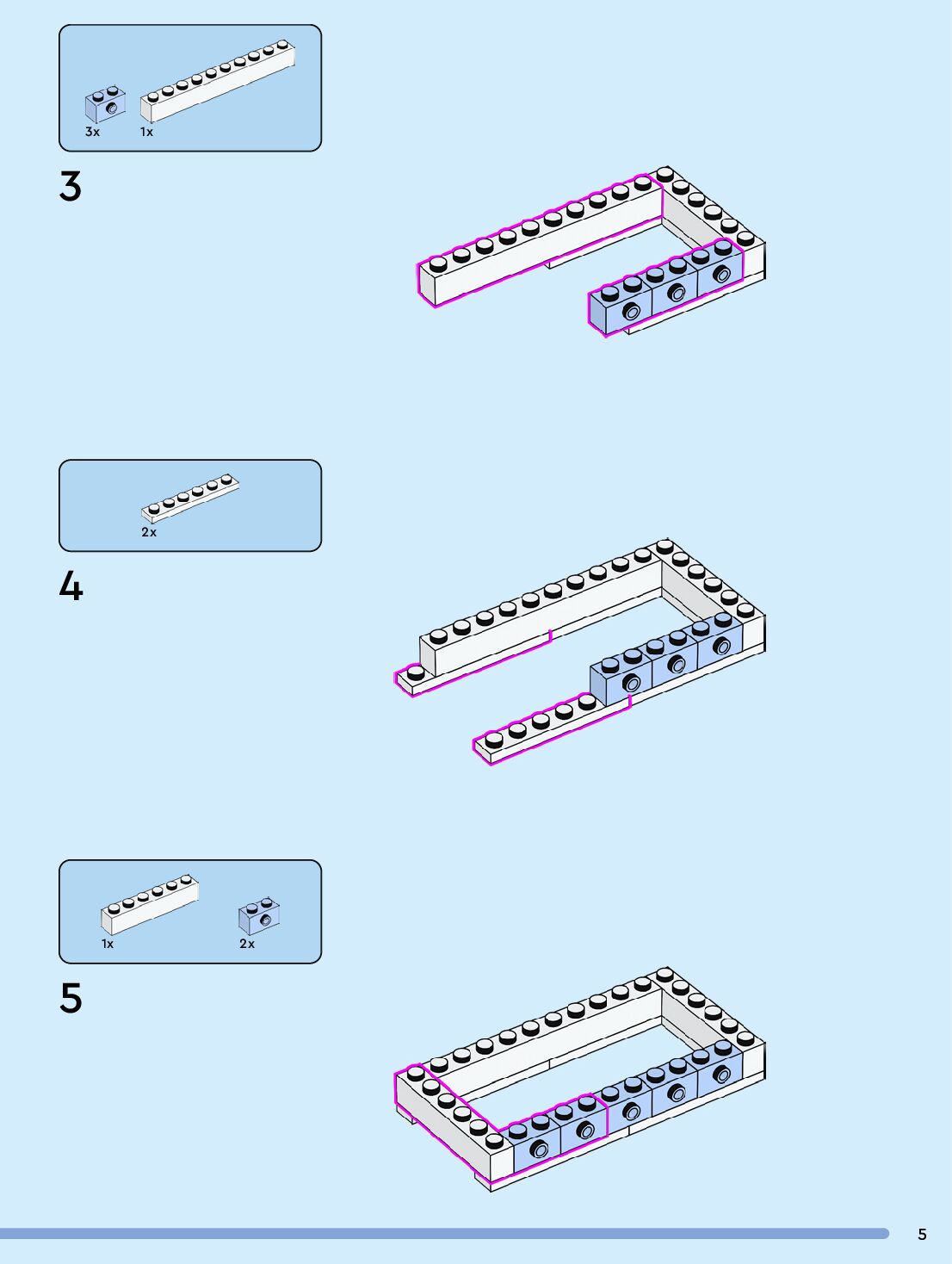 3x
1x

3

2x

4

1x
2x

5

5