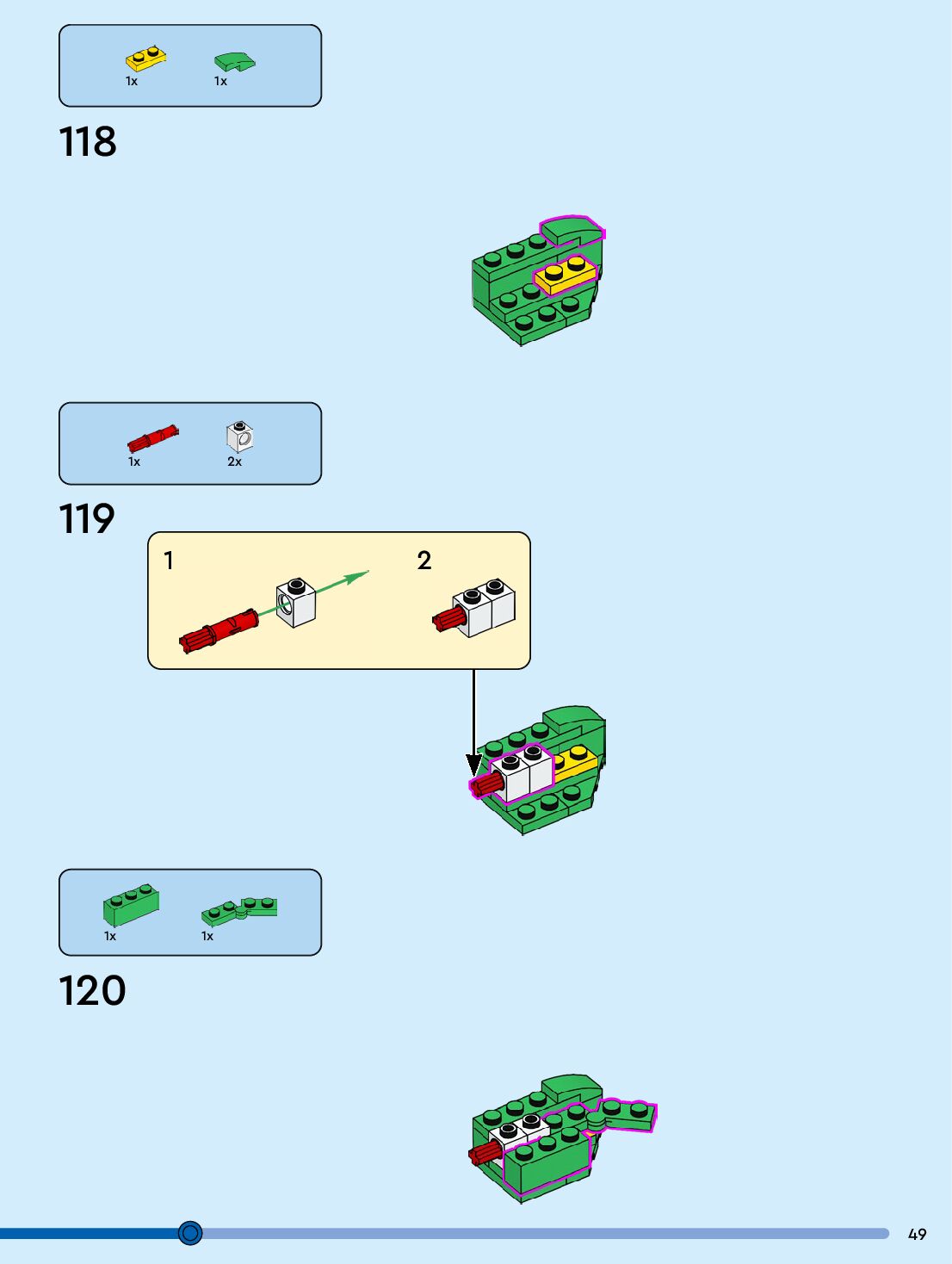 1x 1x

118

1x 2x

119

1

2

1x 1x

120

49