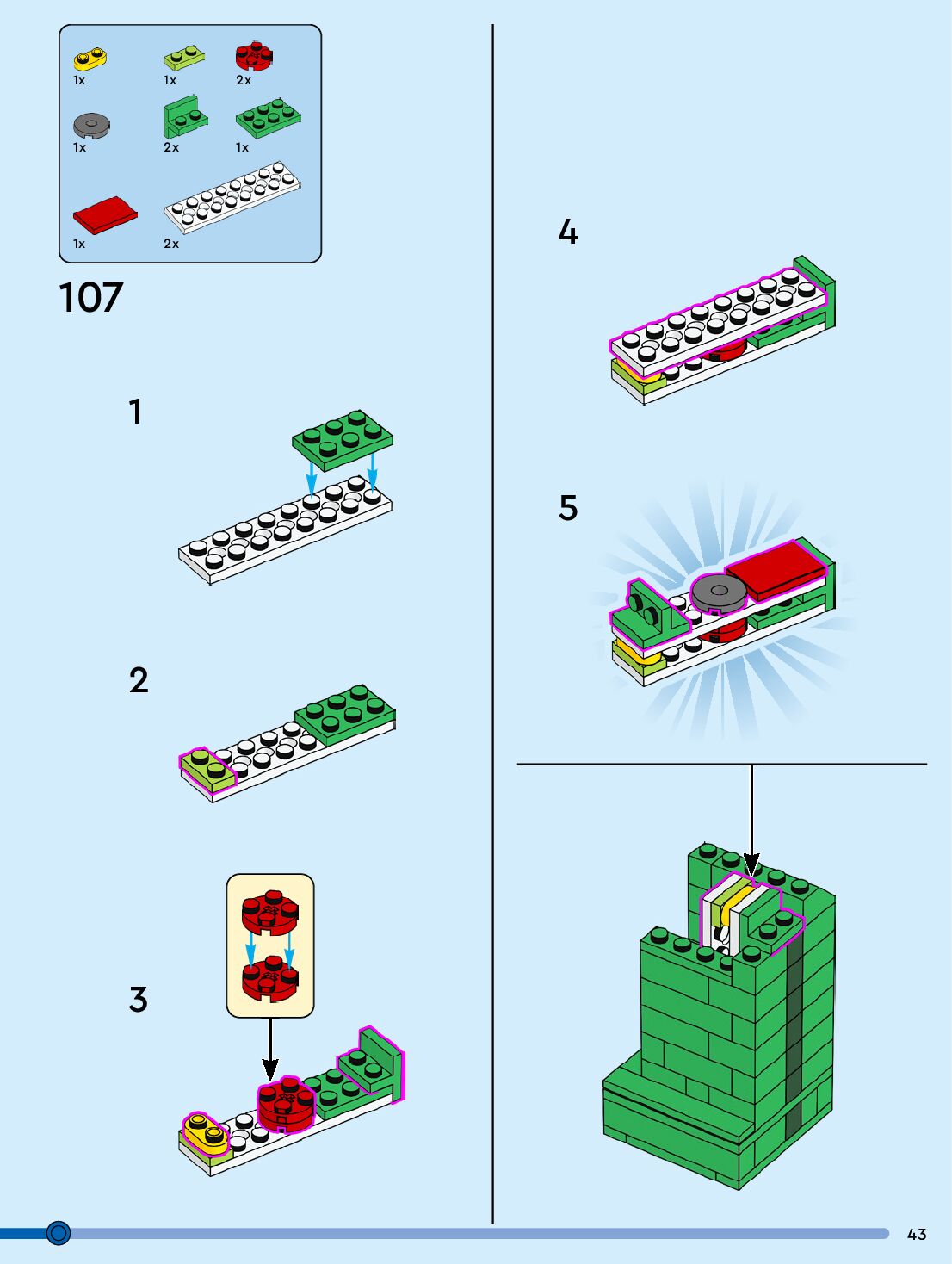 1x 1x 2x
1x 2x 1x
1x 2x

107

1

2

3

4

5

43