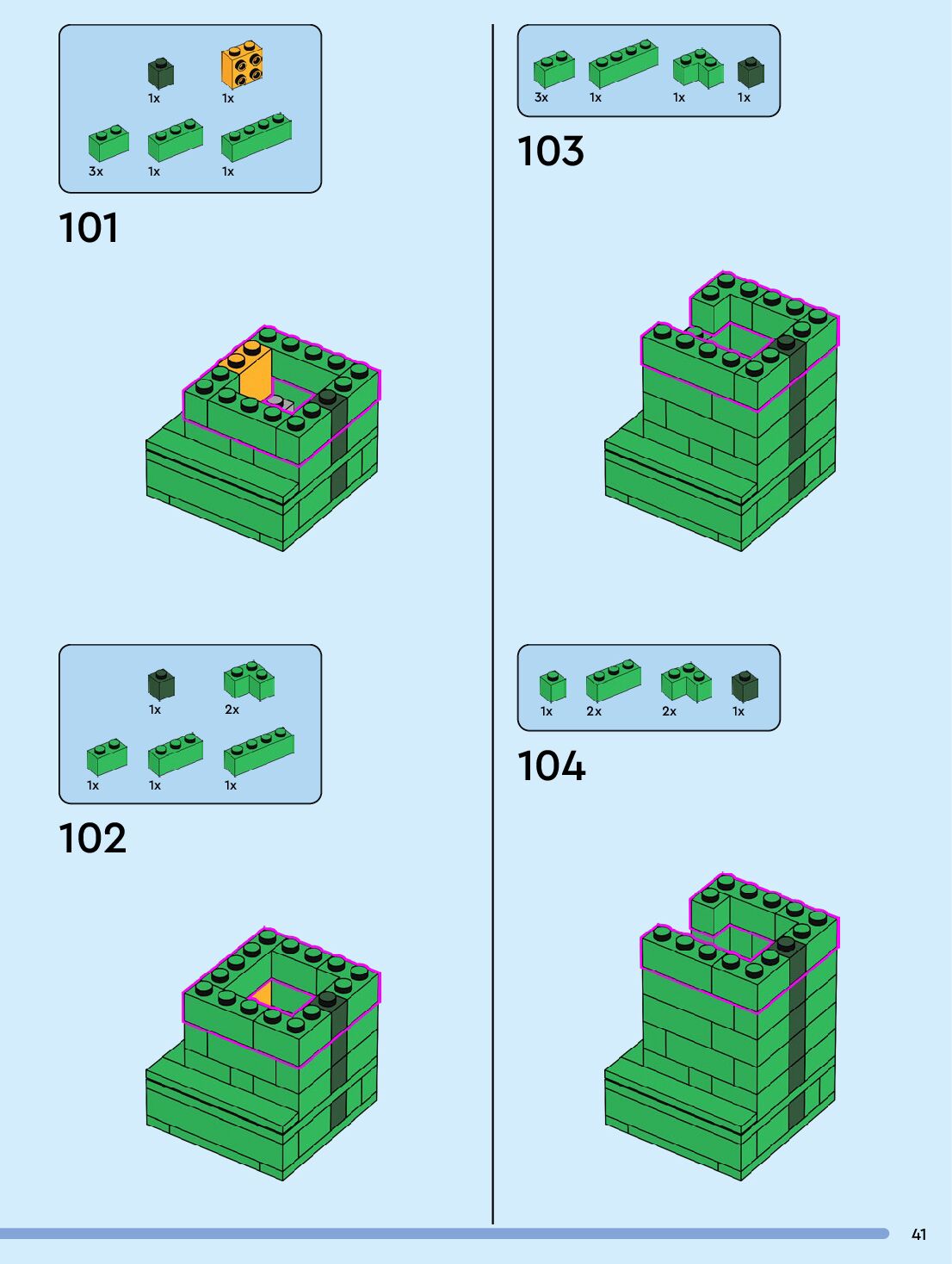 1x 1x
3x 1x 1x

101

1x 2x
1x 1x 1x

102

3x 1x 1x 1x

103

1x 2x 2x 1x

104

41