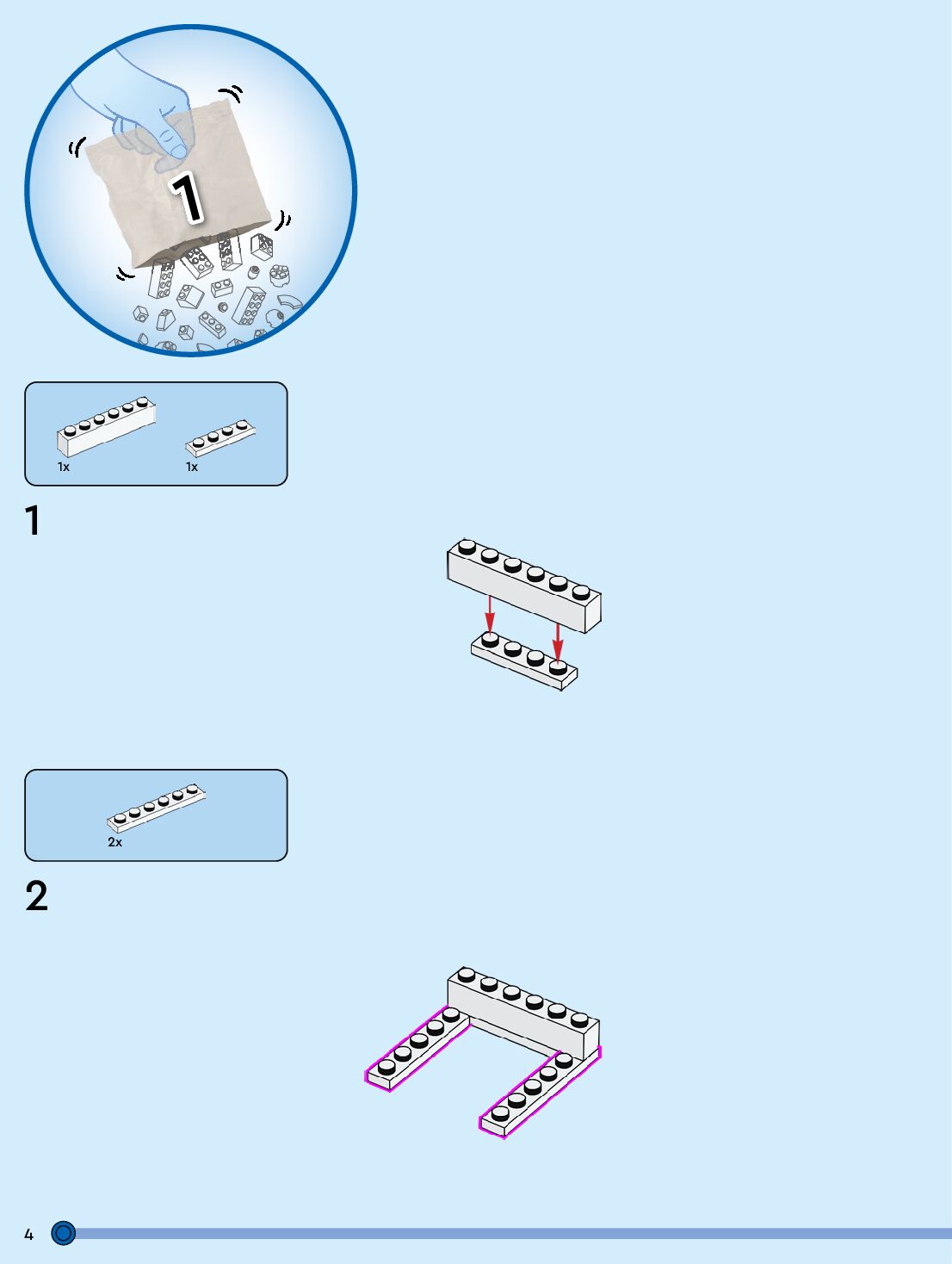 1

1x

1x

1

2x

2

4